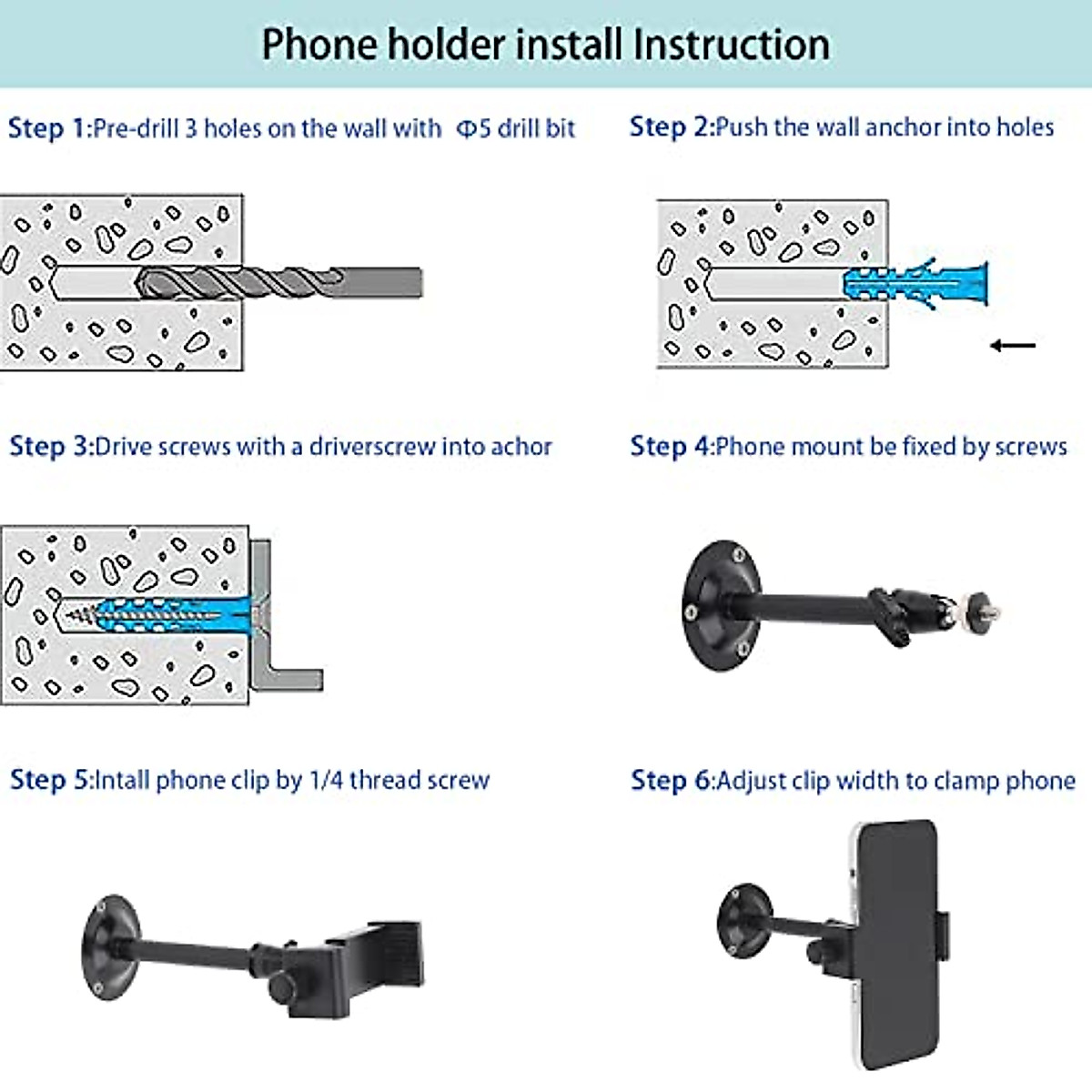 Phone holder install Instruction

Step 1:Pre-drill 3 holes on the wall with Φ5 drill bit

Step 2:Push the wall anchor into holes

Step 3:Drive screws with a driverscrew into achor

Step 4:Phone mount be fixed by screws

Step 5:Intall phone clip by 1/4 thread screw

Step 6:Adjust clip width to clamp phone