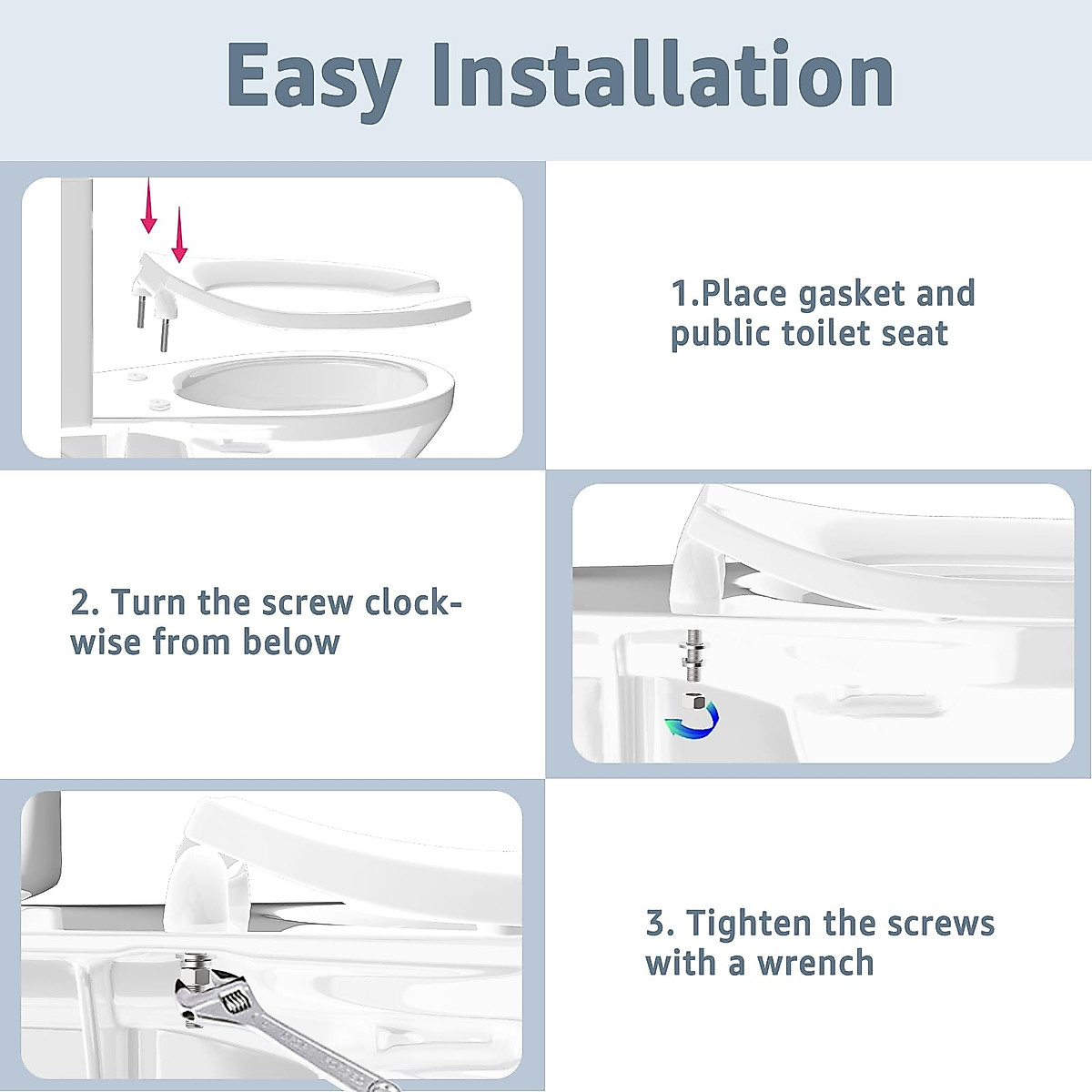 Easy Installation

1.Place gasket and public toilet seat

2. Turn the screw clockwise from below

3. Tighten the screws with a wrench