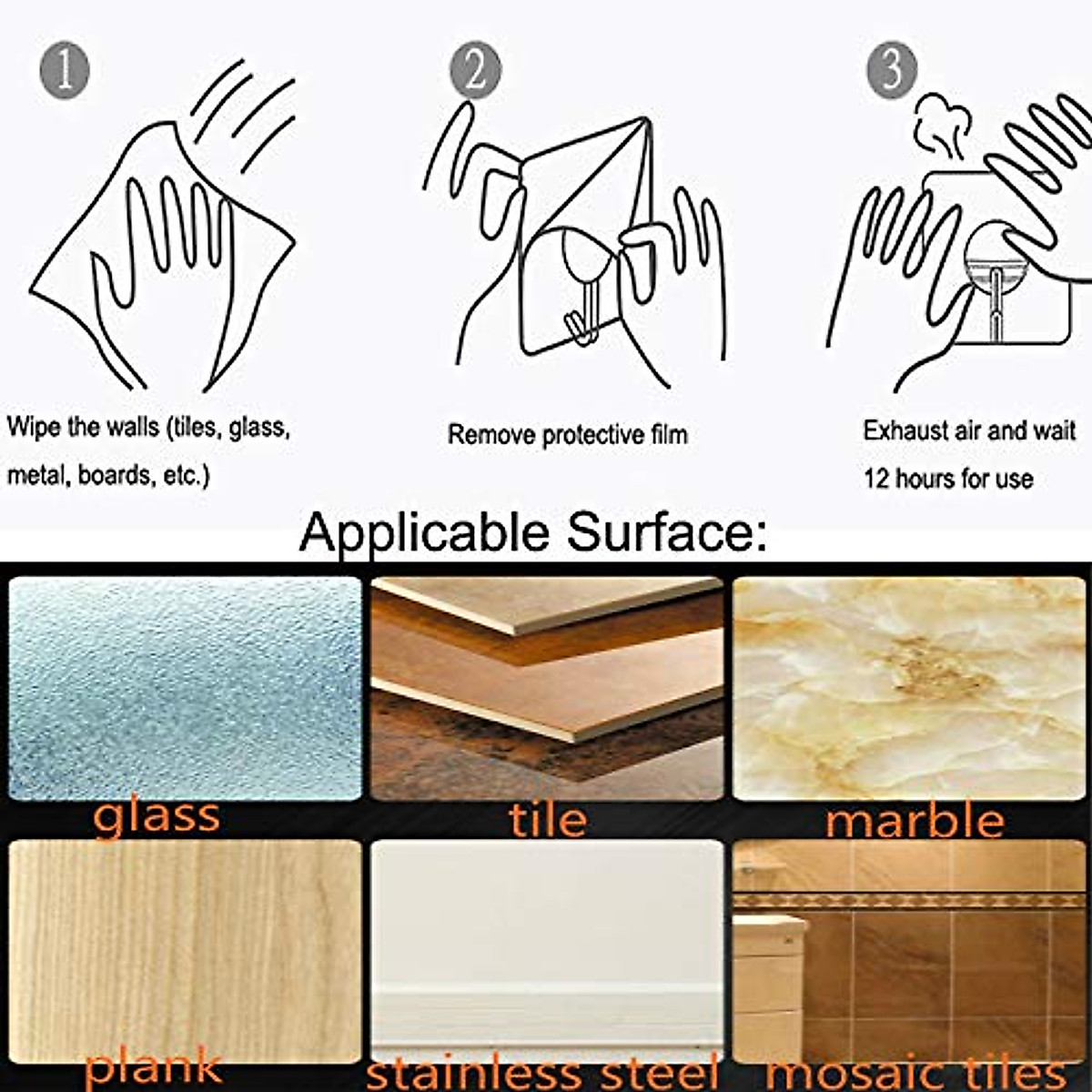 1

Wipe the walls (tiles, glass, metal, boards, etc.)

2

Remove protective film

3

Exhaust air and wait 12 hours for use

Applicable Surface:

glass

tile

marble

plank

stainless steel

mosaic tiles