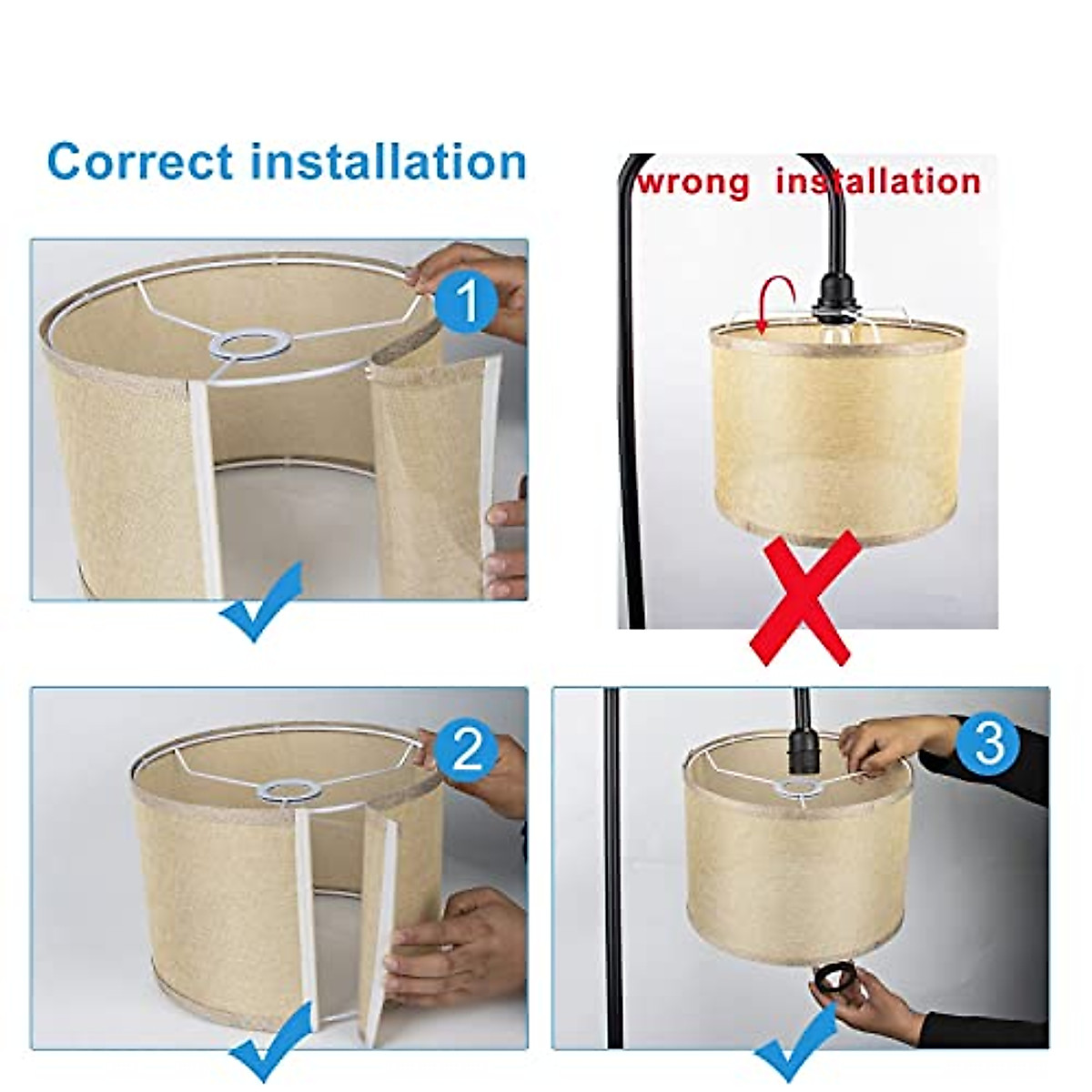 Correct installation

wrong installation

1

2

3