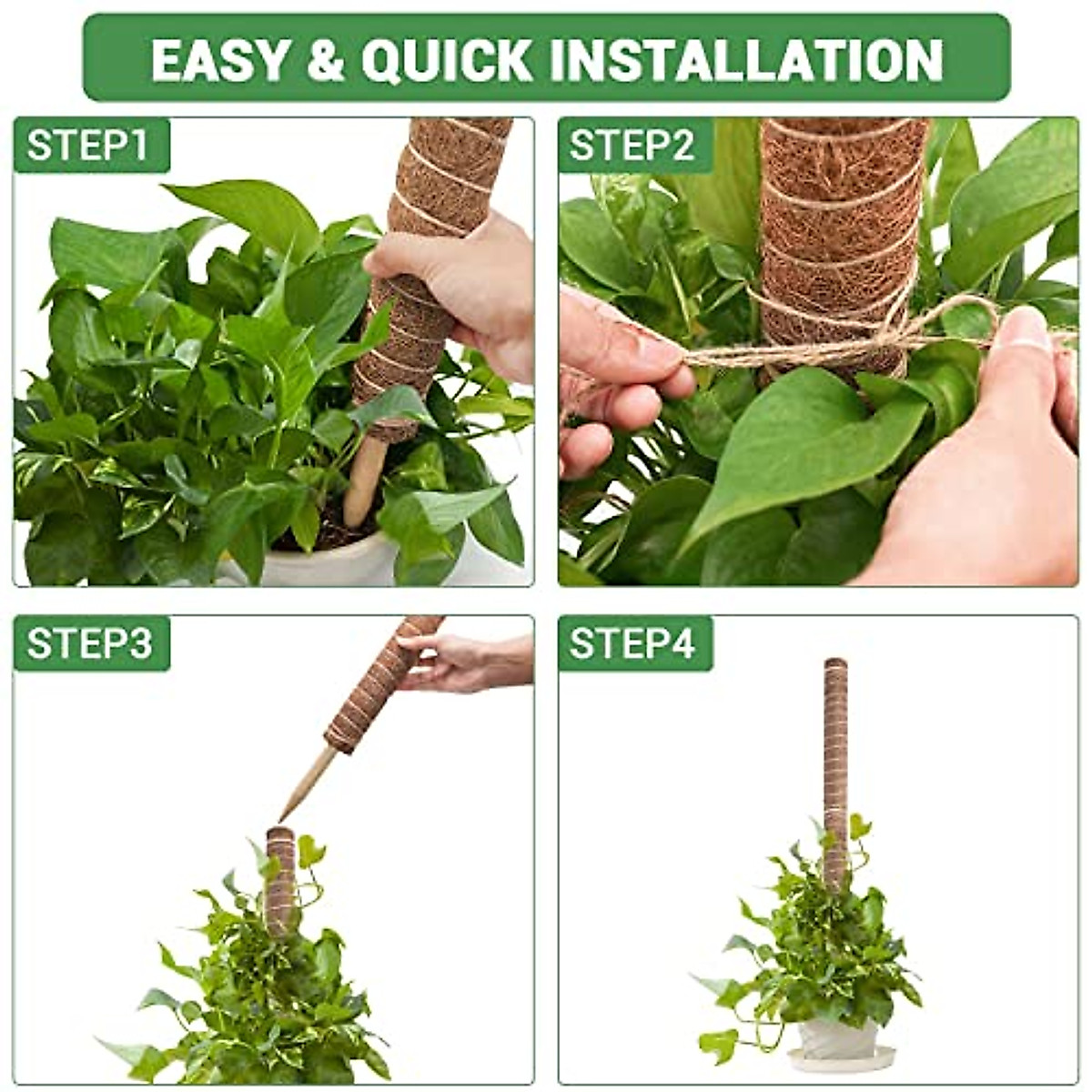 EASY & QUICK INSTALLATION

STEP1

STEP2

STEP3

STEP4