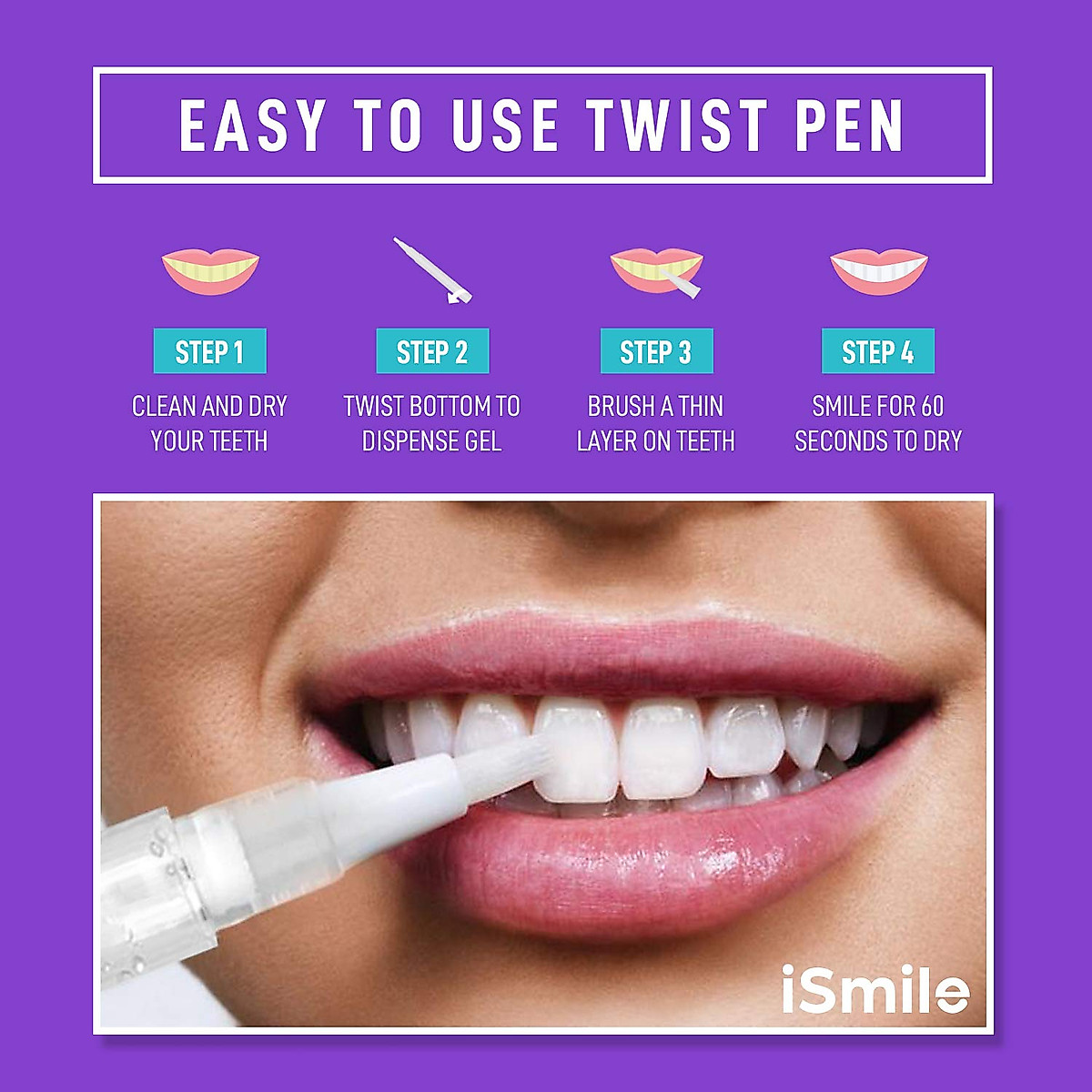 EASY TO USE TWIST PEN

STEP 1
CLEAN AND DRY YOUR TEETH

STEP 2
TWIST BOTTOM TO DISPENSE GEL

STEP 3
BRUSH A THIN LAYER ON TEETH

STEP 4
SMILE FOR 60 SECONDS TO DRY

iSmile