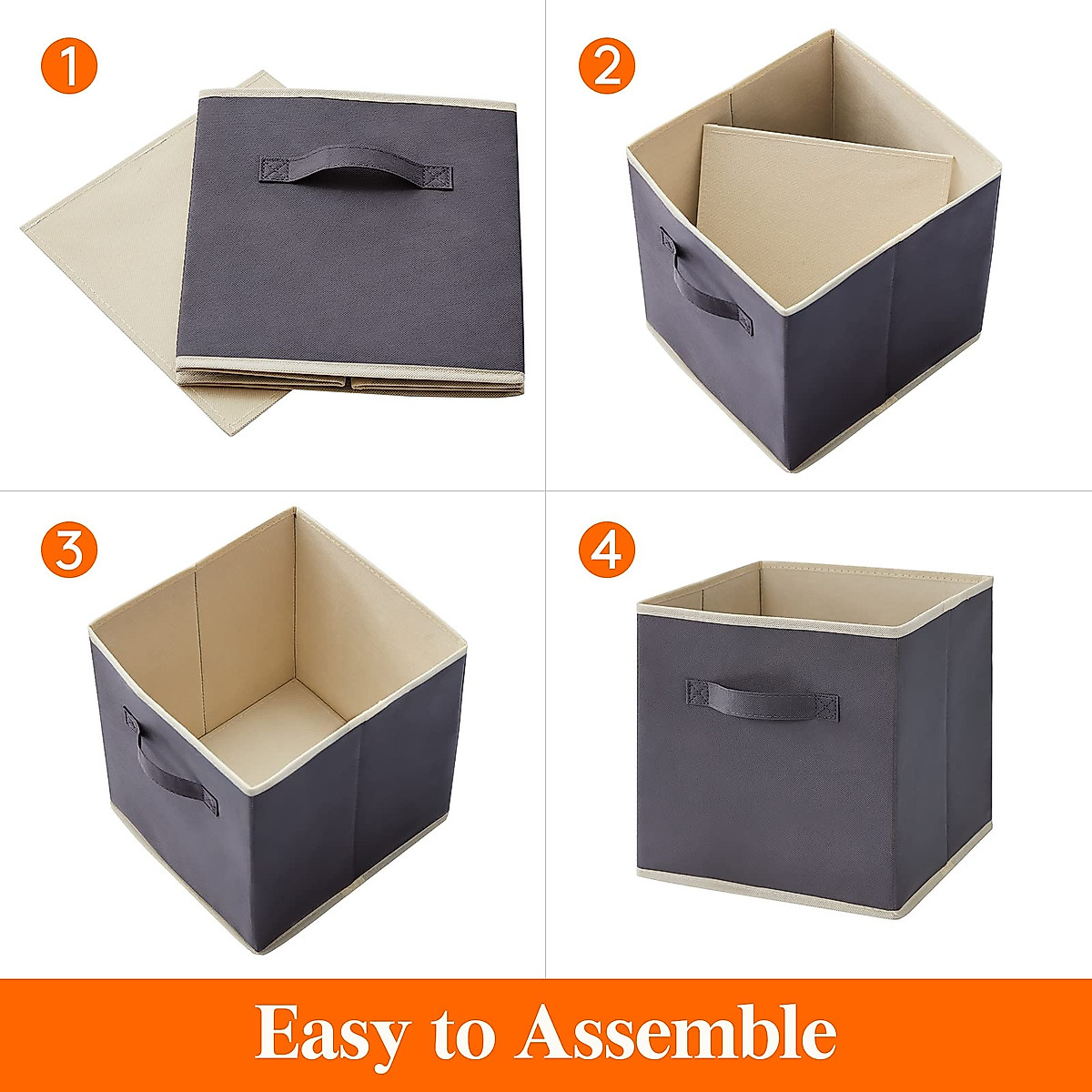 1

2

3

4

Easy to Assemble