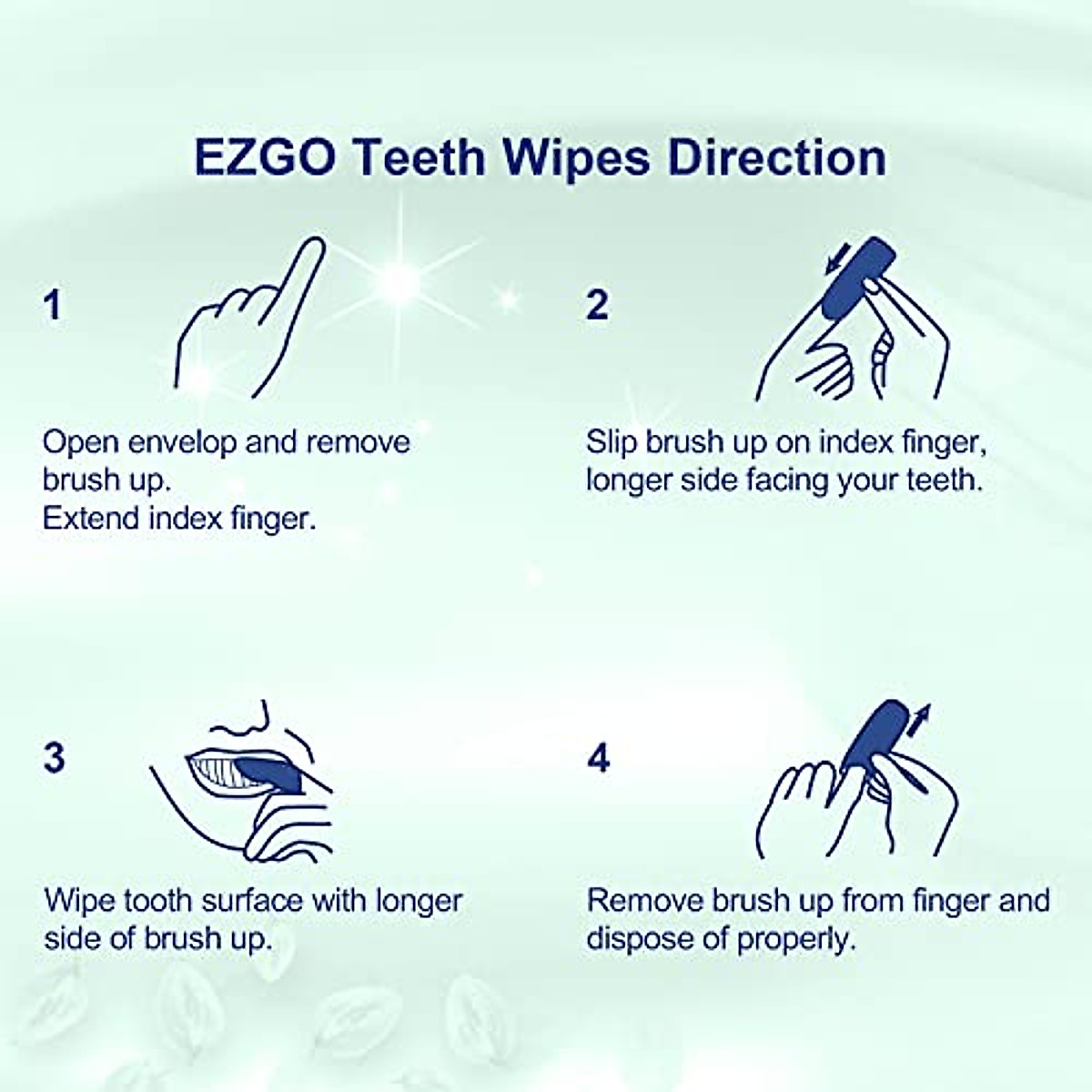 EZGO Teeth Wipes Direction

1

Open envelop and remove brush up.
Extend index finger.

2

Slip brush up on index finger, longer side facing your teeth.

3

Wipe tooth surface with longer side of brush up.

4

Remove brush up from finger and dispose of properly.