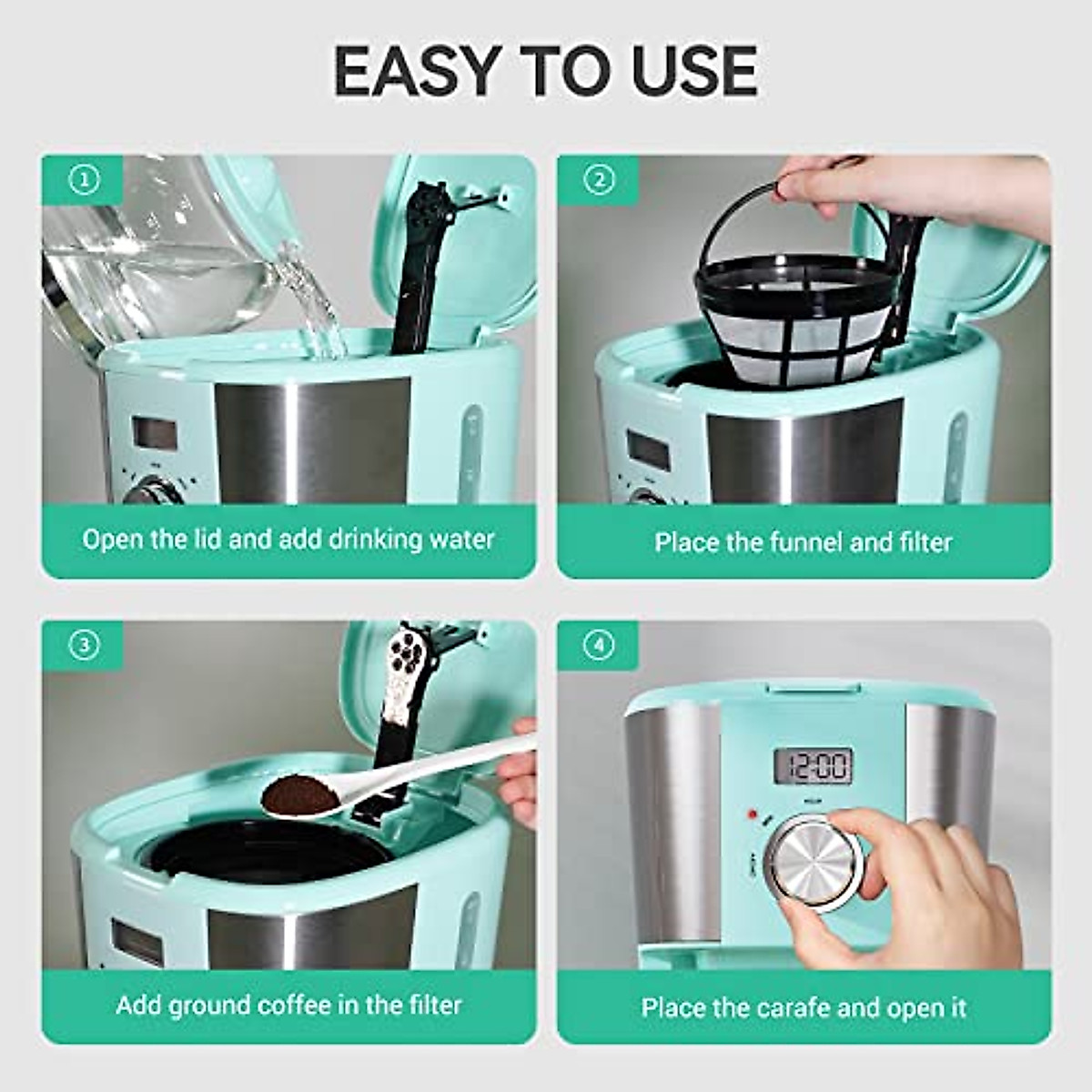 EASY TO USE

①

Open the lid and add drinking water

②

Place the funnel and filter

③

Add ground coffee in the filter

④

12:00

Place the carafe and open it