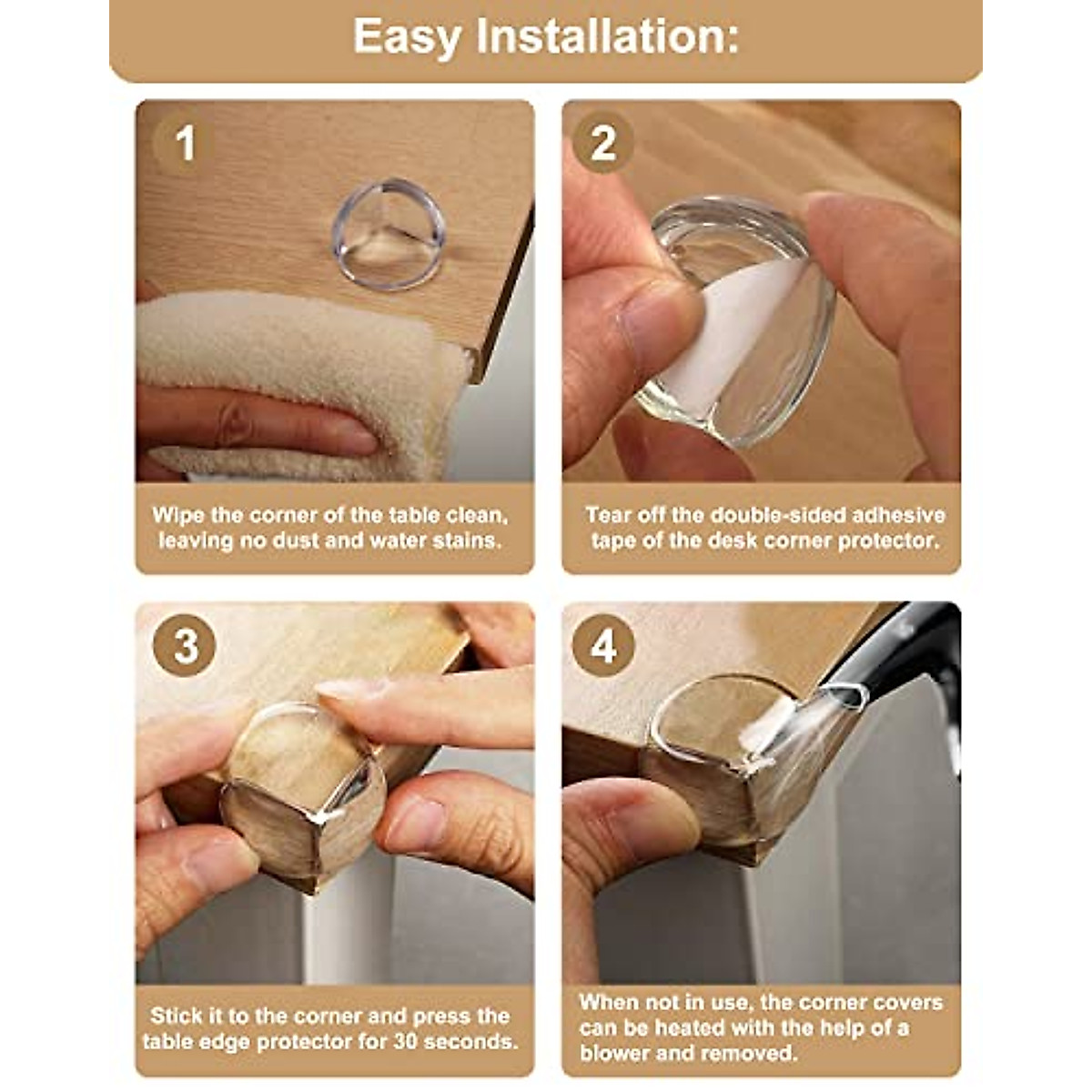 Easy Installation:

1

Wipe the corner of the table clean, leaving no dust and water stains.

2

Tear off the double-sided adhesive tape of the desk corner protector.

3

Stick it to the corner and press the table edge protector for 30 seconds.

4

When not in use, the corner covers can be heated with the help of a blower and removed.