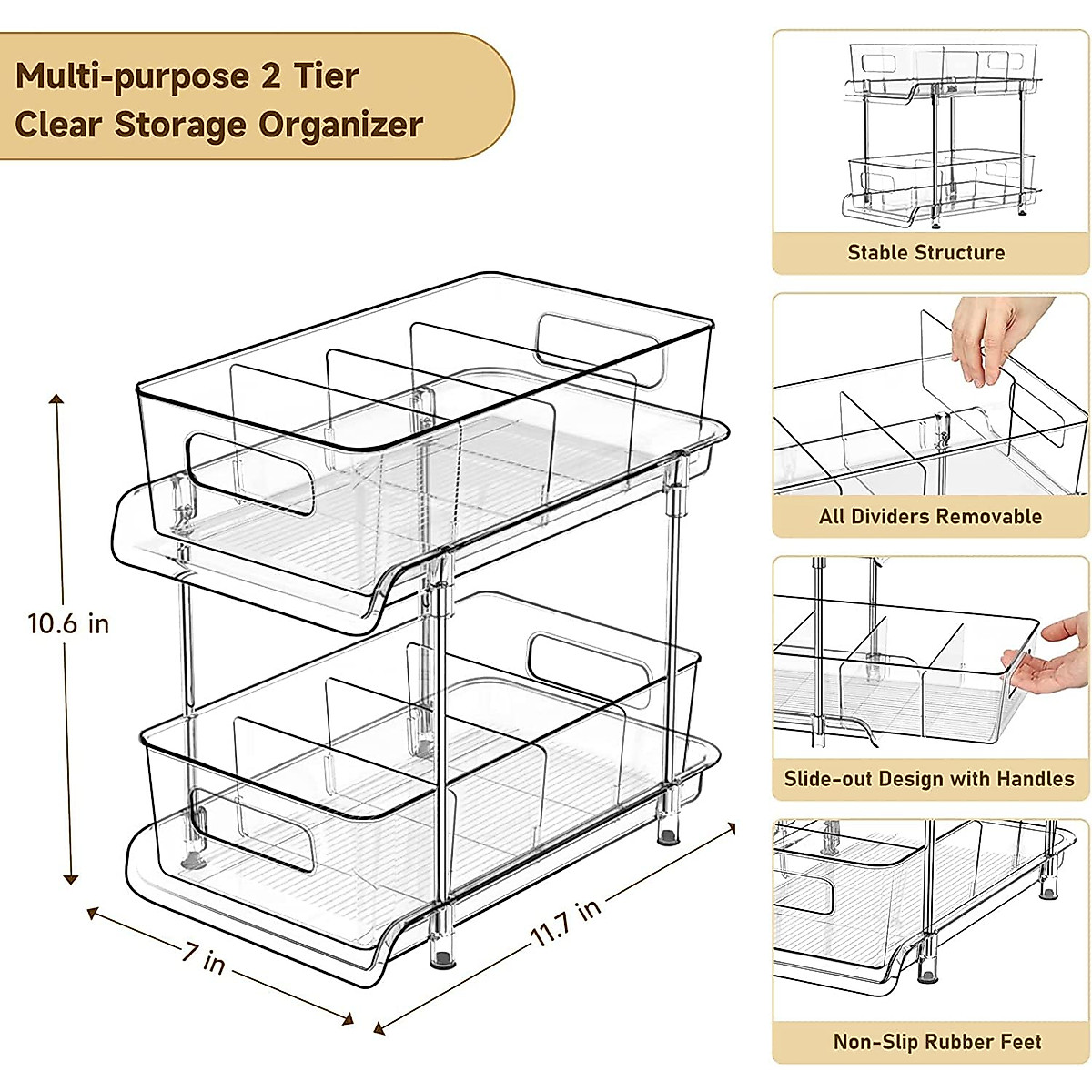 Multi-purpose 2 Tier Clear Storage Organizer

10.6 in

7 in

11.7 in

Stable Structure

All Dividers Removable

Slide-out Design with Handles

Non-Slip Rubber Feet