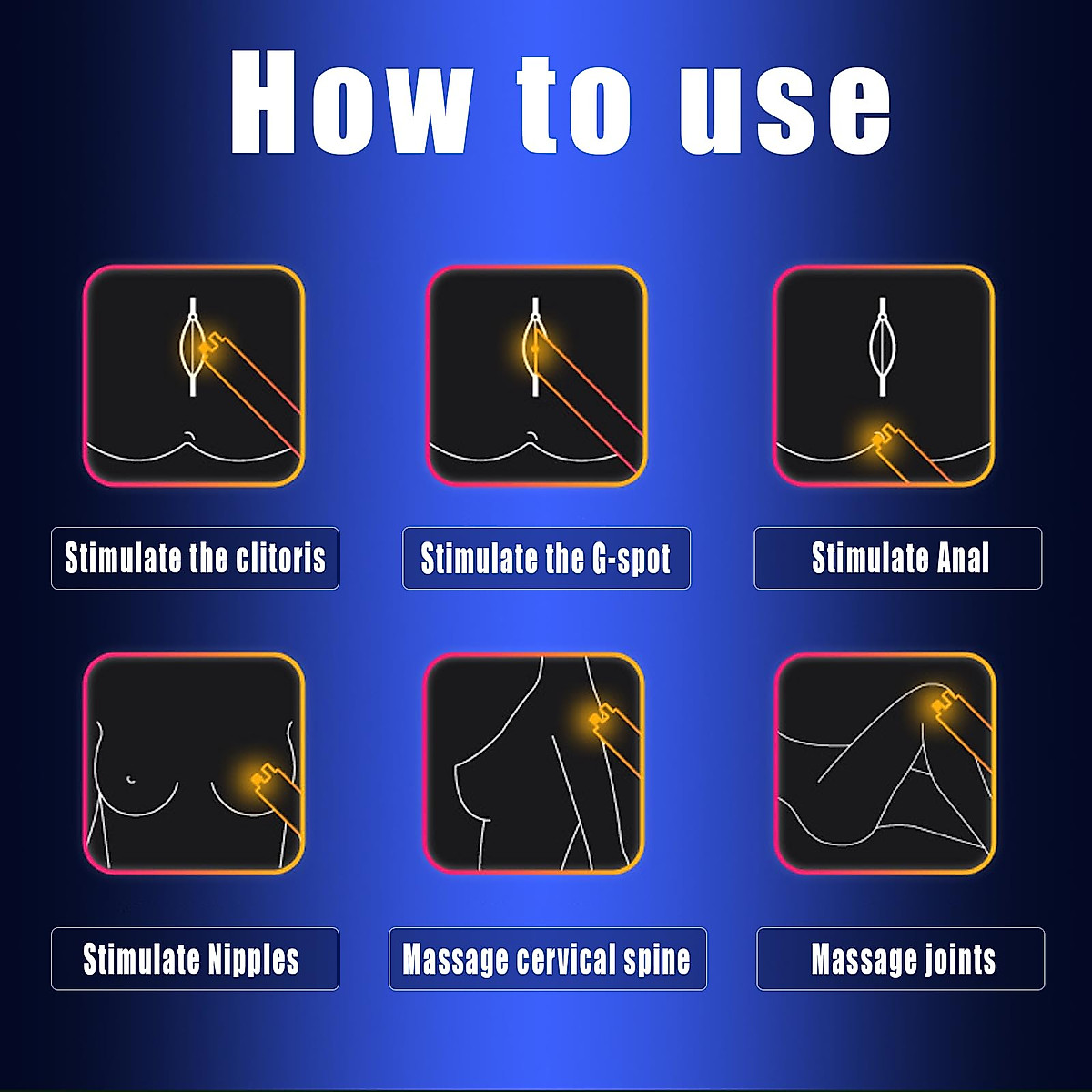 How to use

Stimulate the clitoris

Stimulate the G-spot

Stimulate Anal

Stimulate Nipples

Massage cervical spine

Massage joints