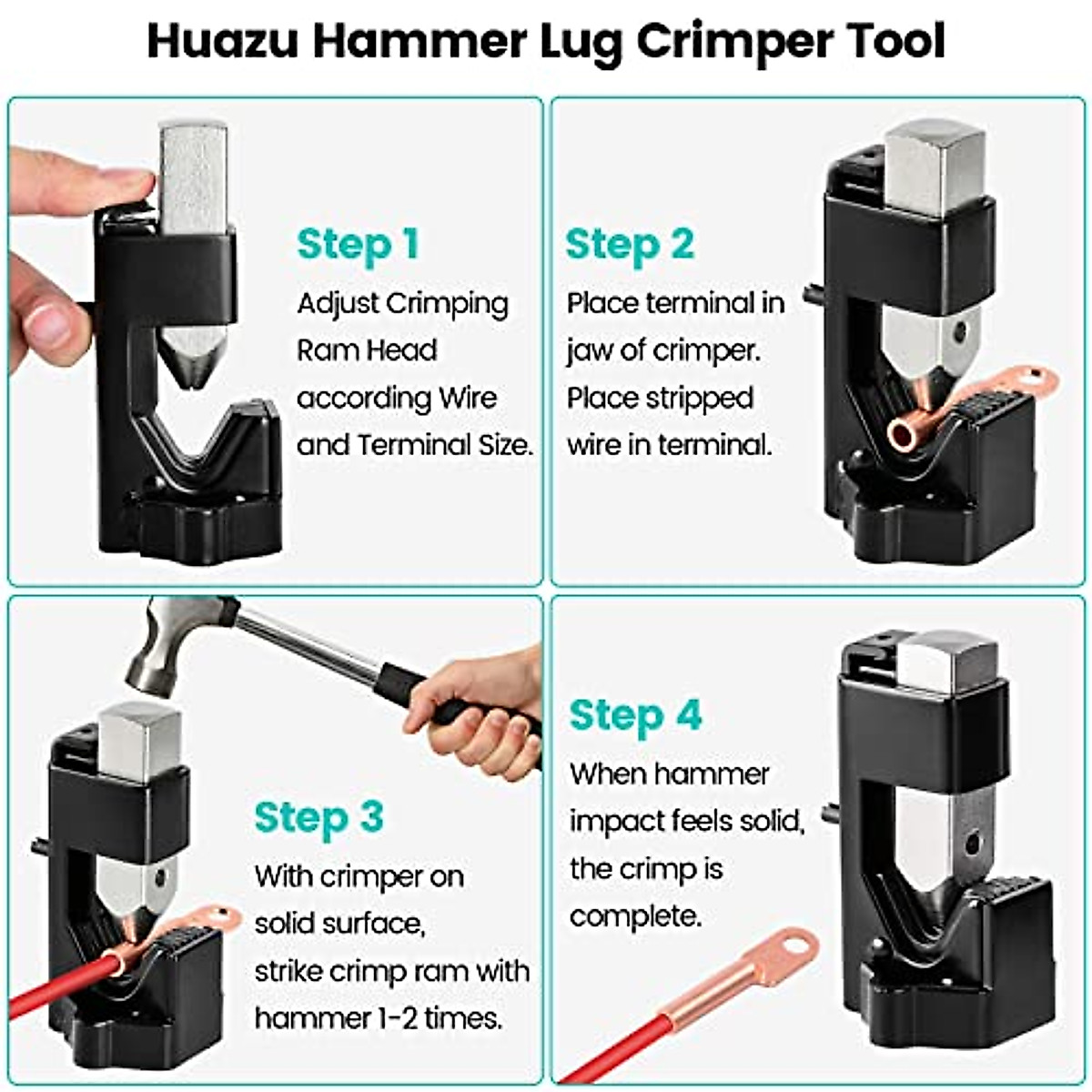 Huazu Hammer Lug Crimper Tool

Step 1
Adjust Crimping Ram Head according Wire and Terminal Size.

Step 2
Place terminal in jaw of crimper. Place stripped wire in terminal.

Step 3
With crimper on solid surface, strike crimp ram with hammer 1-2 times.

Step 4
When hammer impact feels solid, the crimp is complete.