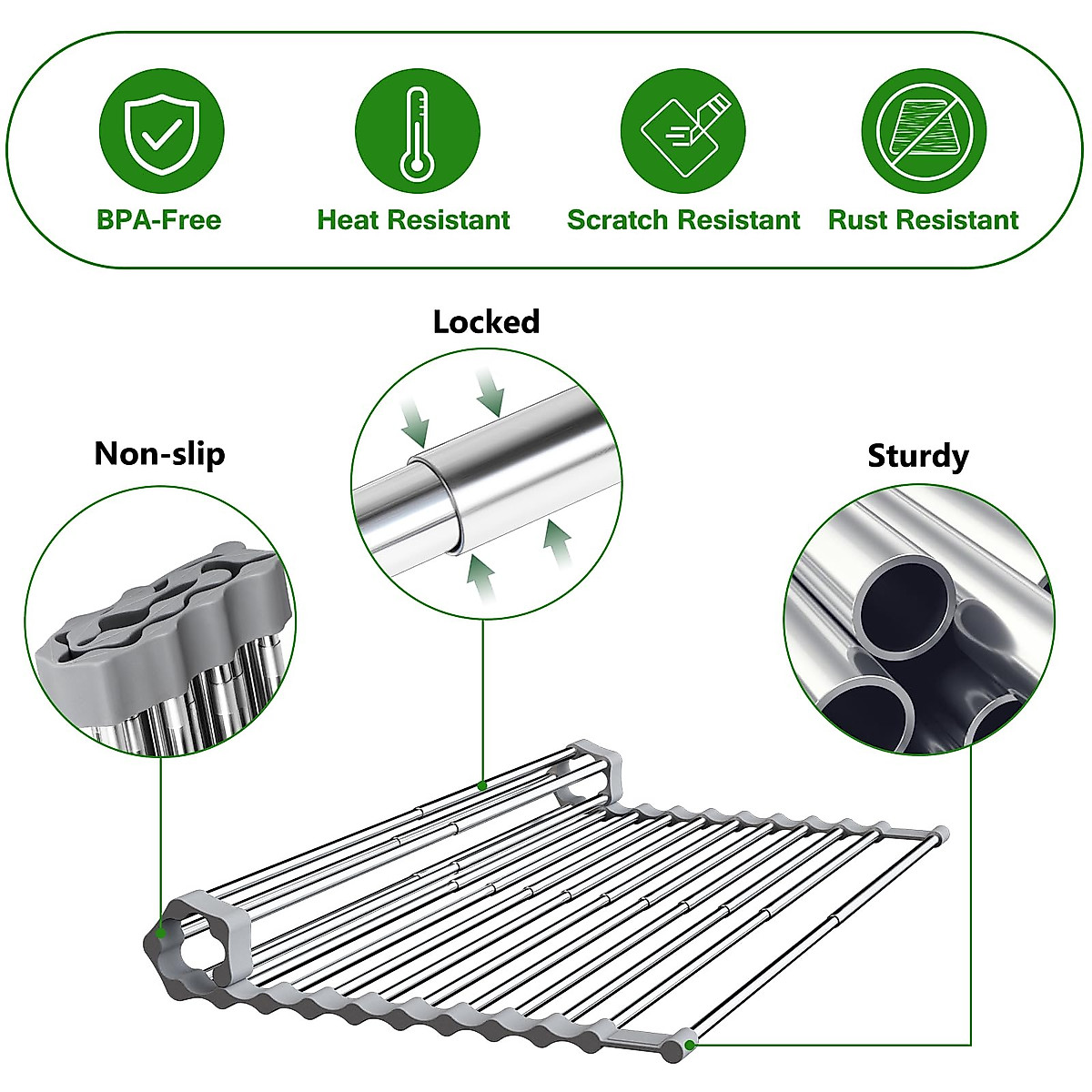 BPA-Free
Heat Resistant
Scratch Resistant
Rust Resistant

Locked

Non-slip

Sturdy