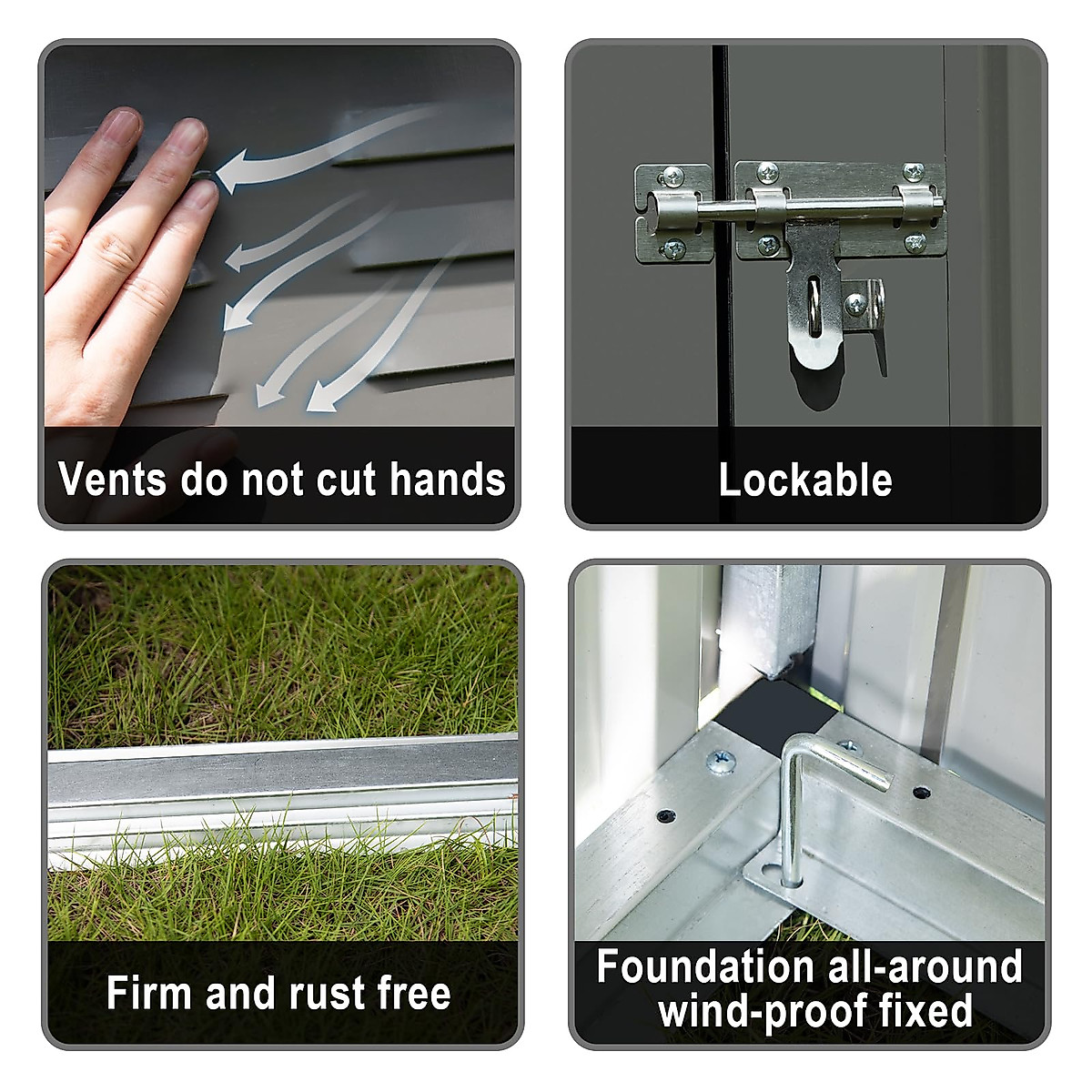 Vents do not cut hands

Lockable

Firm and rust free

Foundation all-around wind-proof fixed