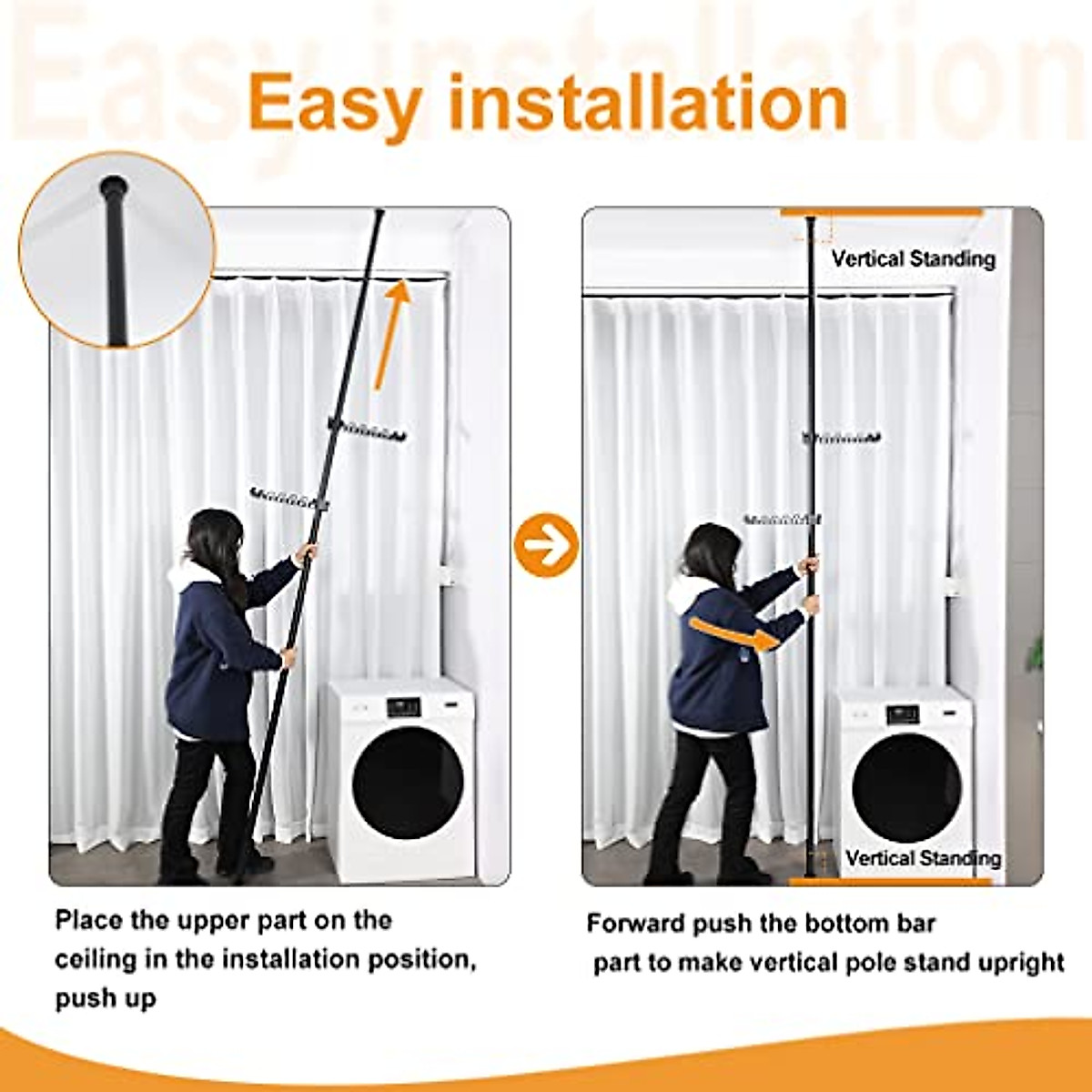 Easy installation

Easy installation

Vertical Standing

Vertical Standing

Place the upper part on the ceiling in the installation position, push up

Forward push the bottom bar part to make vertical pole stand upright