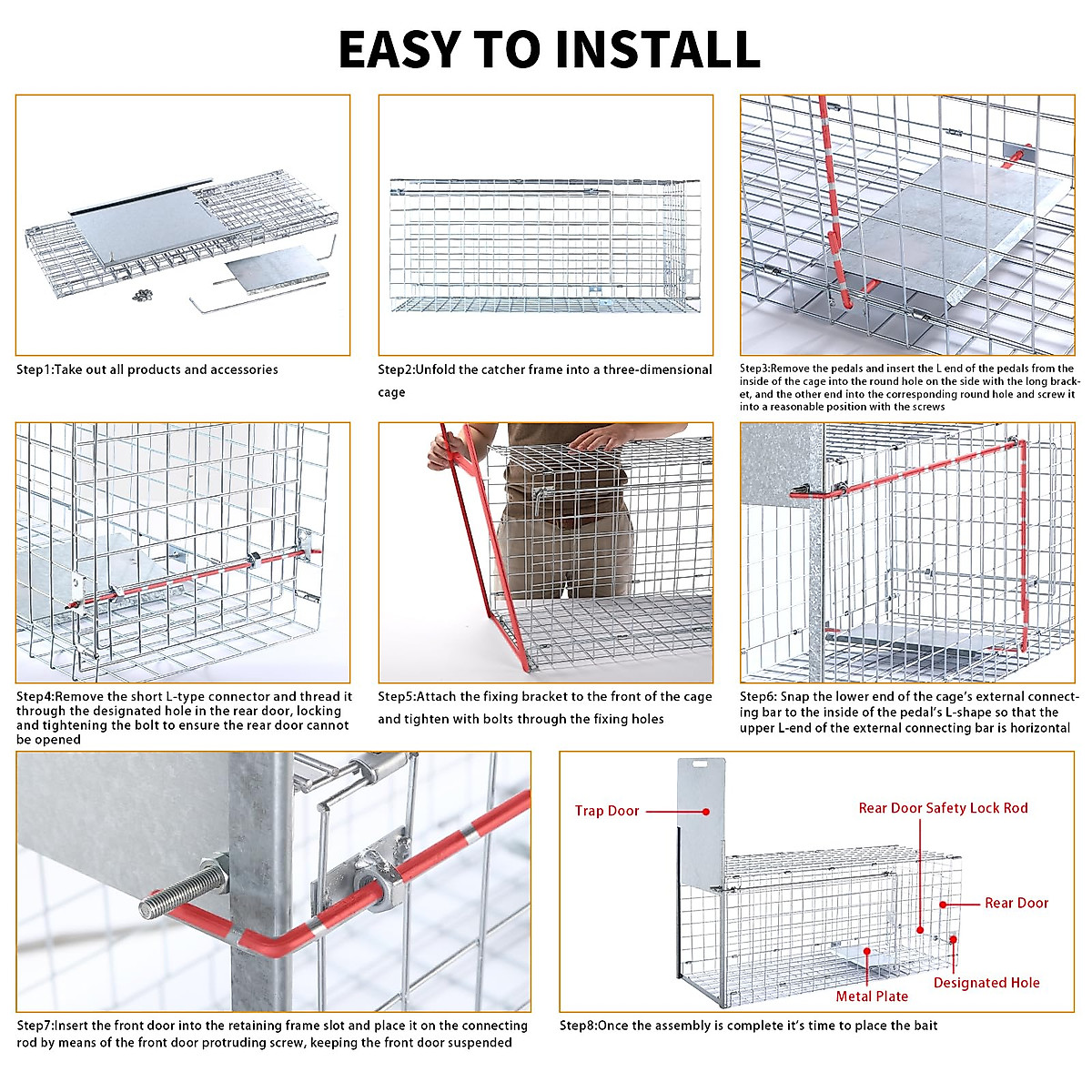 EASY TO INSTALL

Step1:Take out all products and accessories

Step2:Unfold the catcher frame into a three-dimensional cage

Step3:Remove the pedals and insert the L end of the pedals from the inside of the cage into the round hole on the side with the long bracket, and the other end into the corresponding round hole and screw it into a reasonable position with the screws

Step4:Remove the short L-type connector and thread it through the designated hole in the rear door, locking and tightening the bolt to ensure the rear door cannot be opened

Step5:Attach the fixing bracket to the front of the cage and tighten with bolts through the fixing holes

Step6: Snap the lower end of the cage's external connecting bar to the inside of the pedal's L-shape so that the upper L-end of the external connecting bar is horizontal

Step7:Insert the front door into the retaining frame slot and place it on the connecting rod by means of the front door protruding screw, keeping the front door suspended

Trap Door

Rear Door Safety Lock Rod

Rear Door

Metal Plate

Designated Hole

Step8:Once the assembly is complete it's time to place the bait