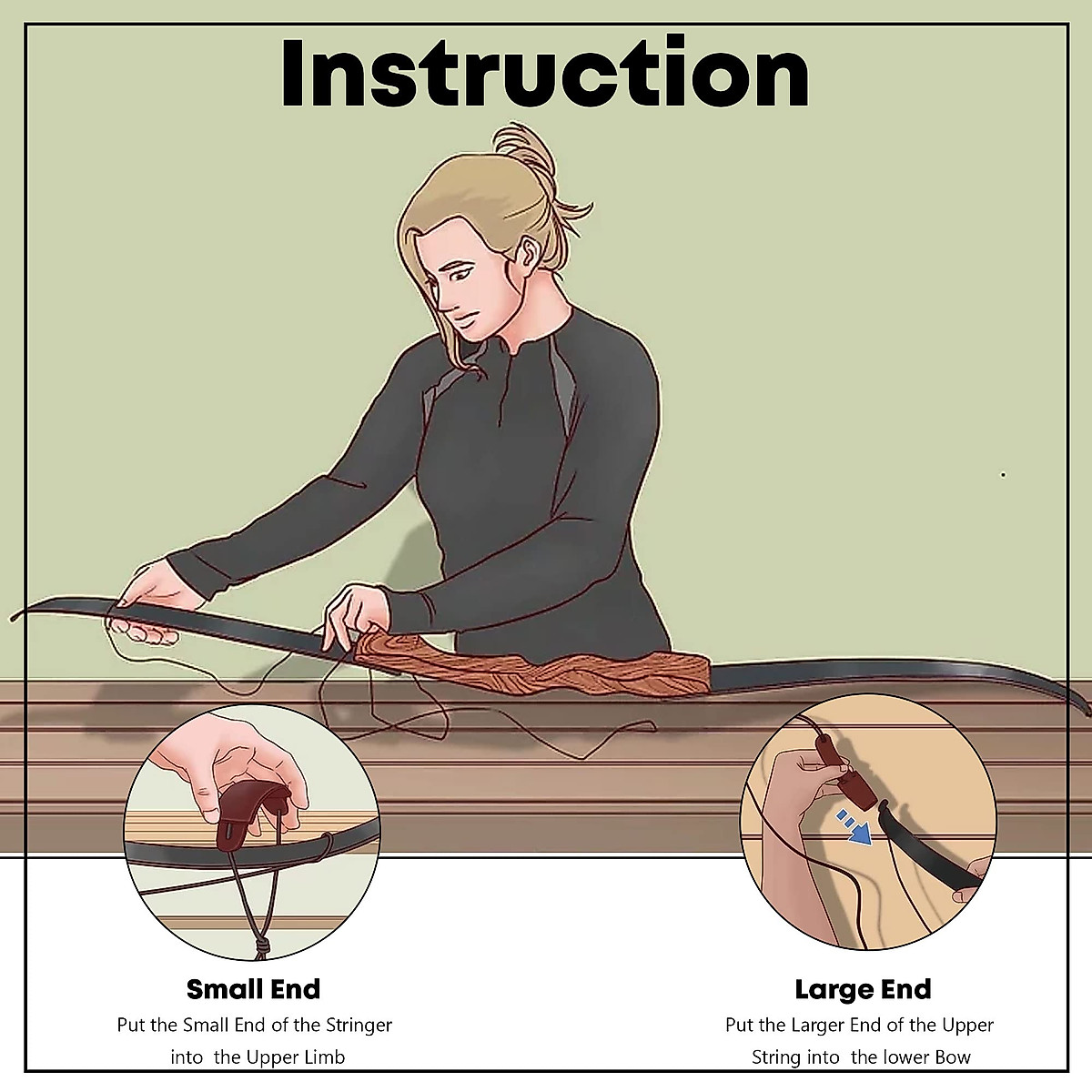 Instruction

Small End
Put the Small End of the Stringer into the Upper Limb

Large End
Put the Larger End of the Upper String into the lower Bow