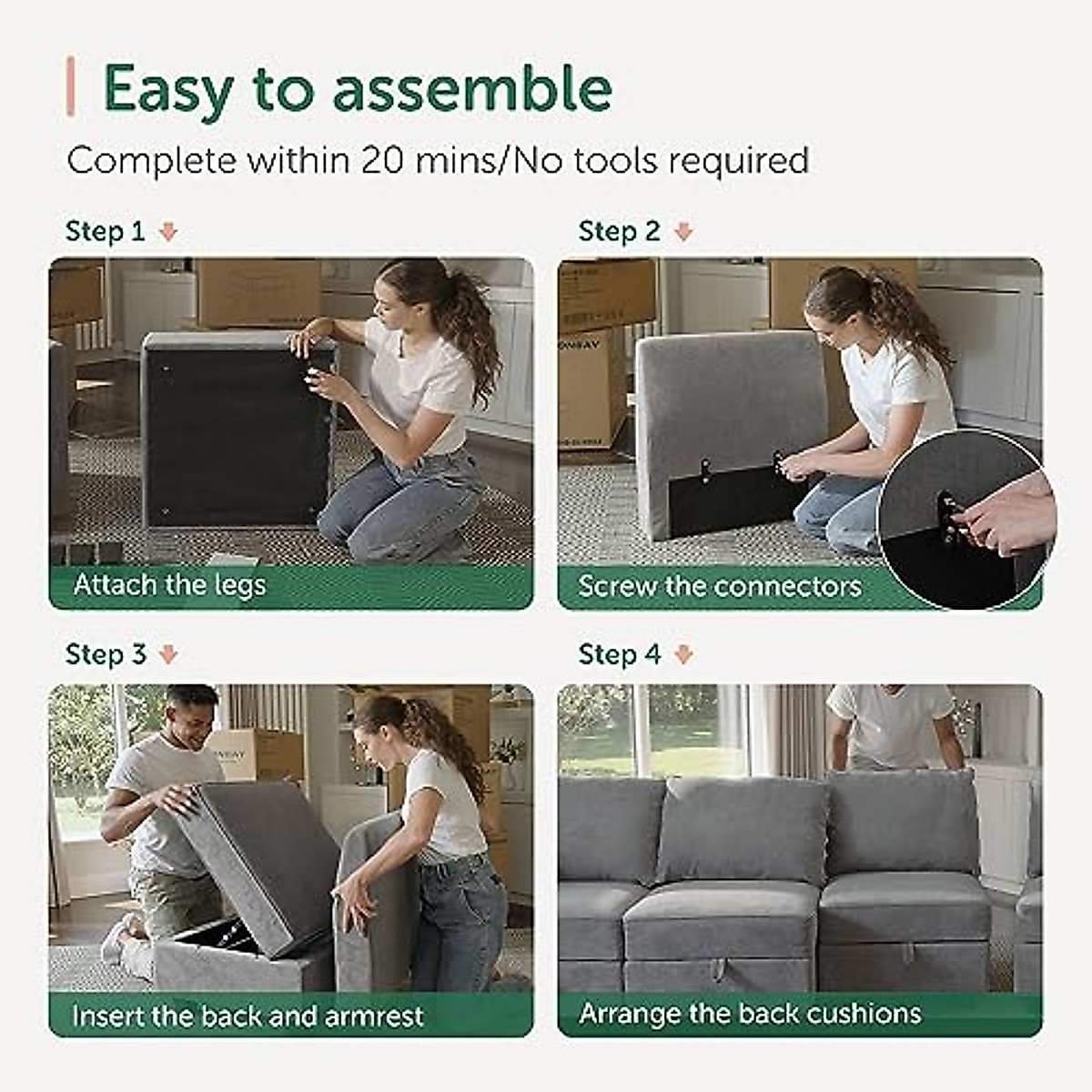 Easy to assemble

Complete within 20 mins/No tools required

Step 1

Attach the legs

Step 2

Screw the connectors

Step 3

Insert the back and armrest

Step 4

Arrange the back cushions