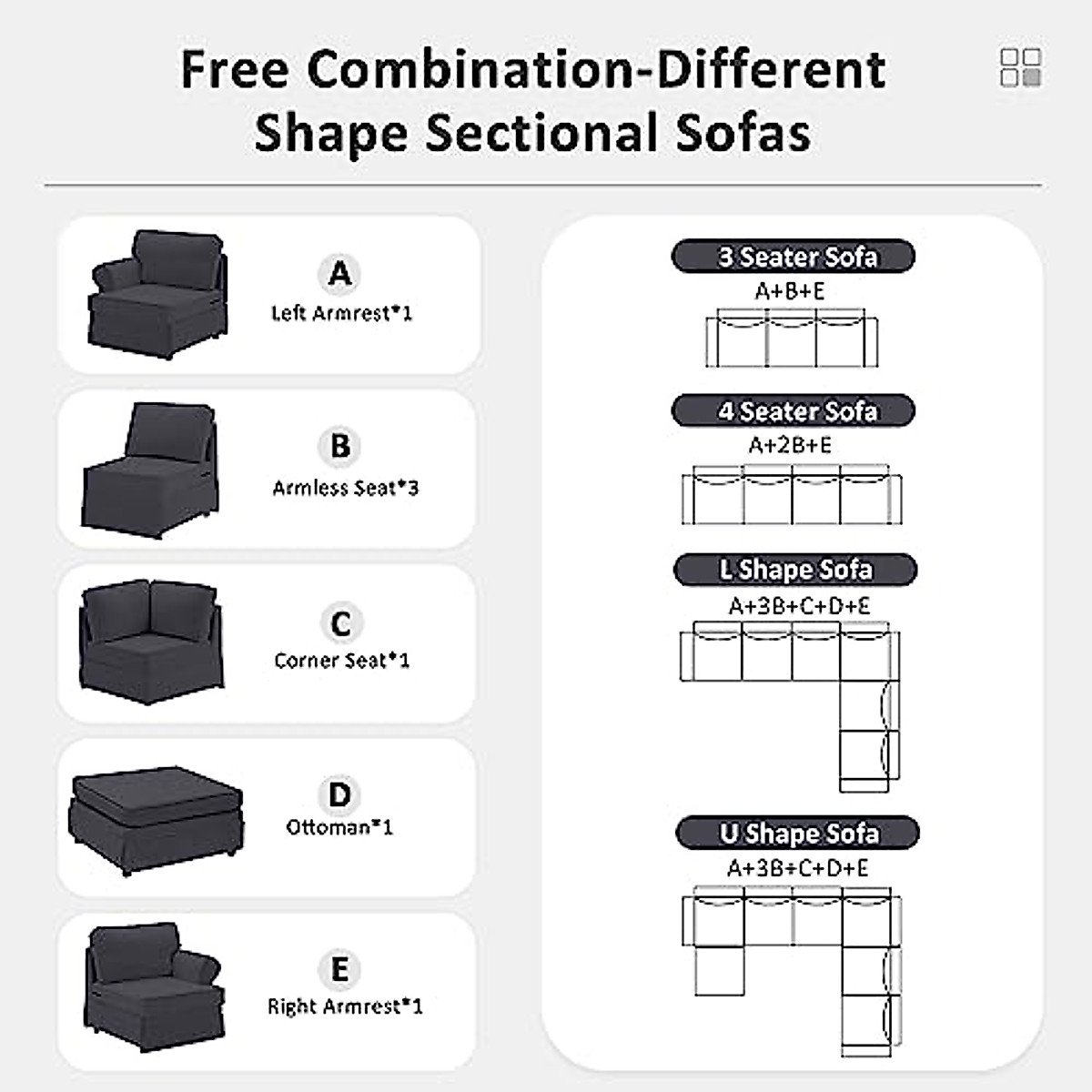 Free Combination-Different Shape Sectional Sofas

A
Left Armrest*1

B
Armless Seat*3

C
Corner Seat*1

D
Ottoman*1

E
Right Armrest*1

3 Seater Sofa
A+B+E

4 Seater Sofa
A+2B+E

L Shape Sofa
A+3B+C+D+E

U Shape Sofa
A+3B+C+D+E