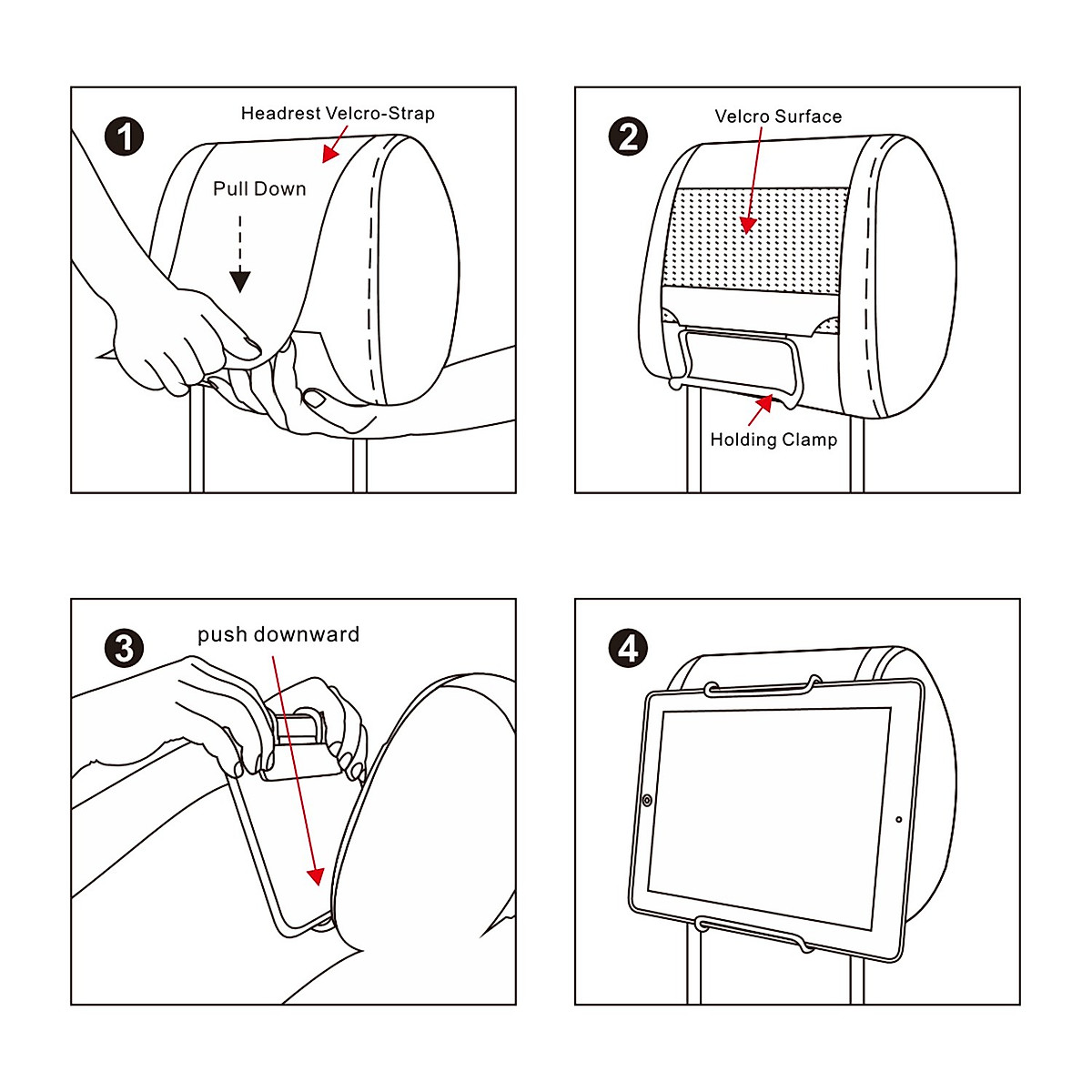 1
Headrest Velcro-Strap
Pull Down

2
Velcro Surface
Holding Clamp

3
push downward

4