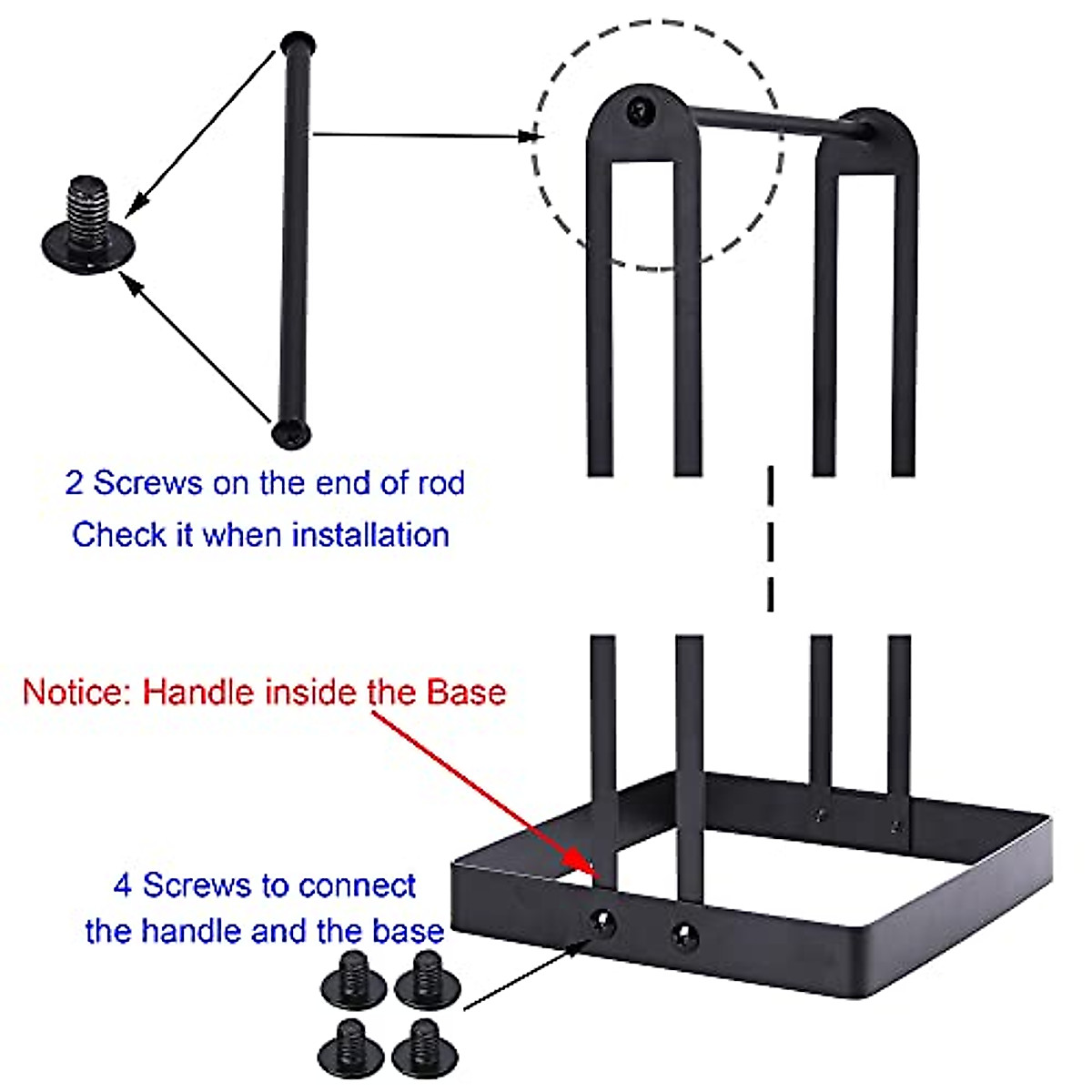 2 Screws on the end of rod
Check it when installation

Notice: Handle inside the Base

4 Screws to connect
the handle and the base