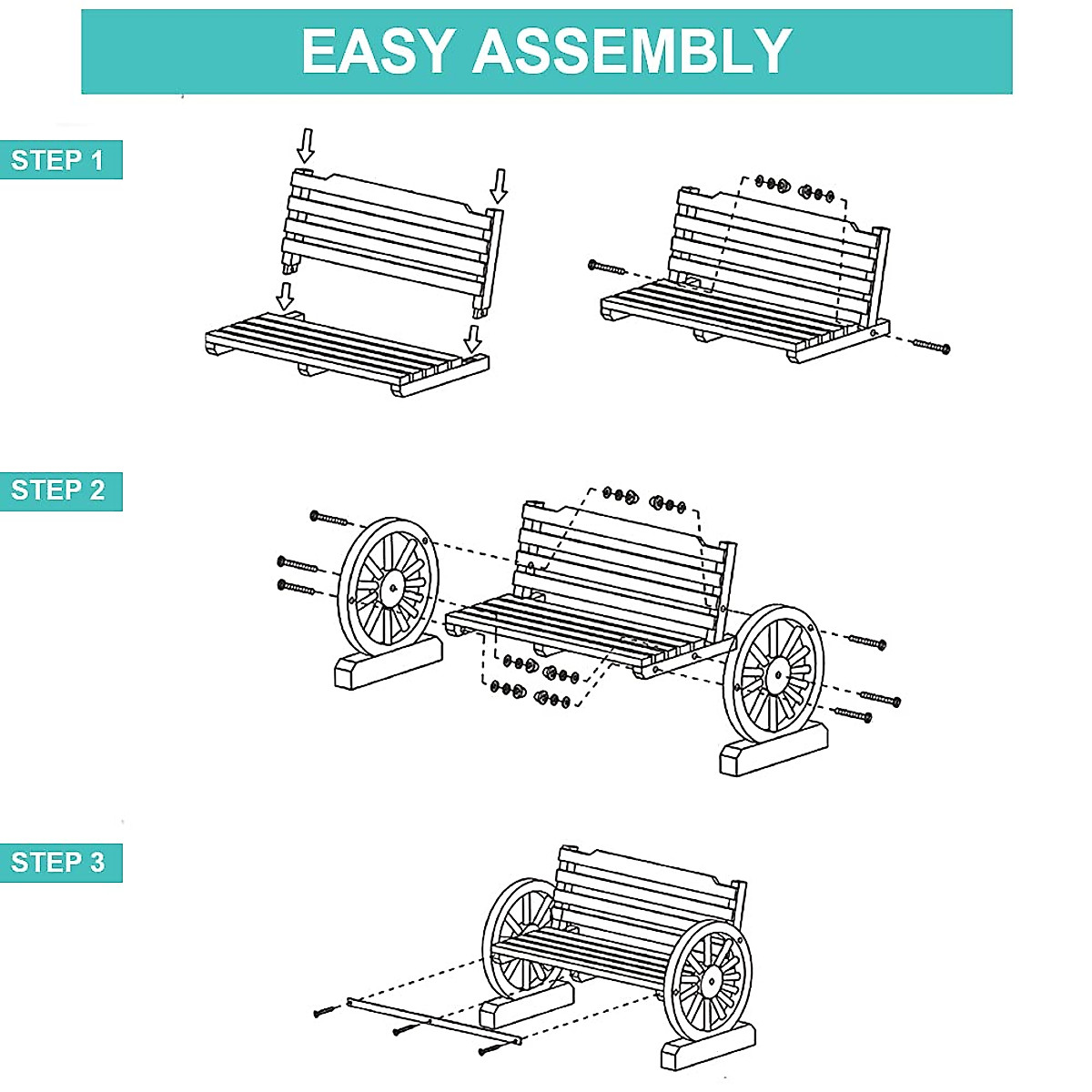 EASY ASSEMBLY

STEP 1

STEP 2

STEP 3