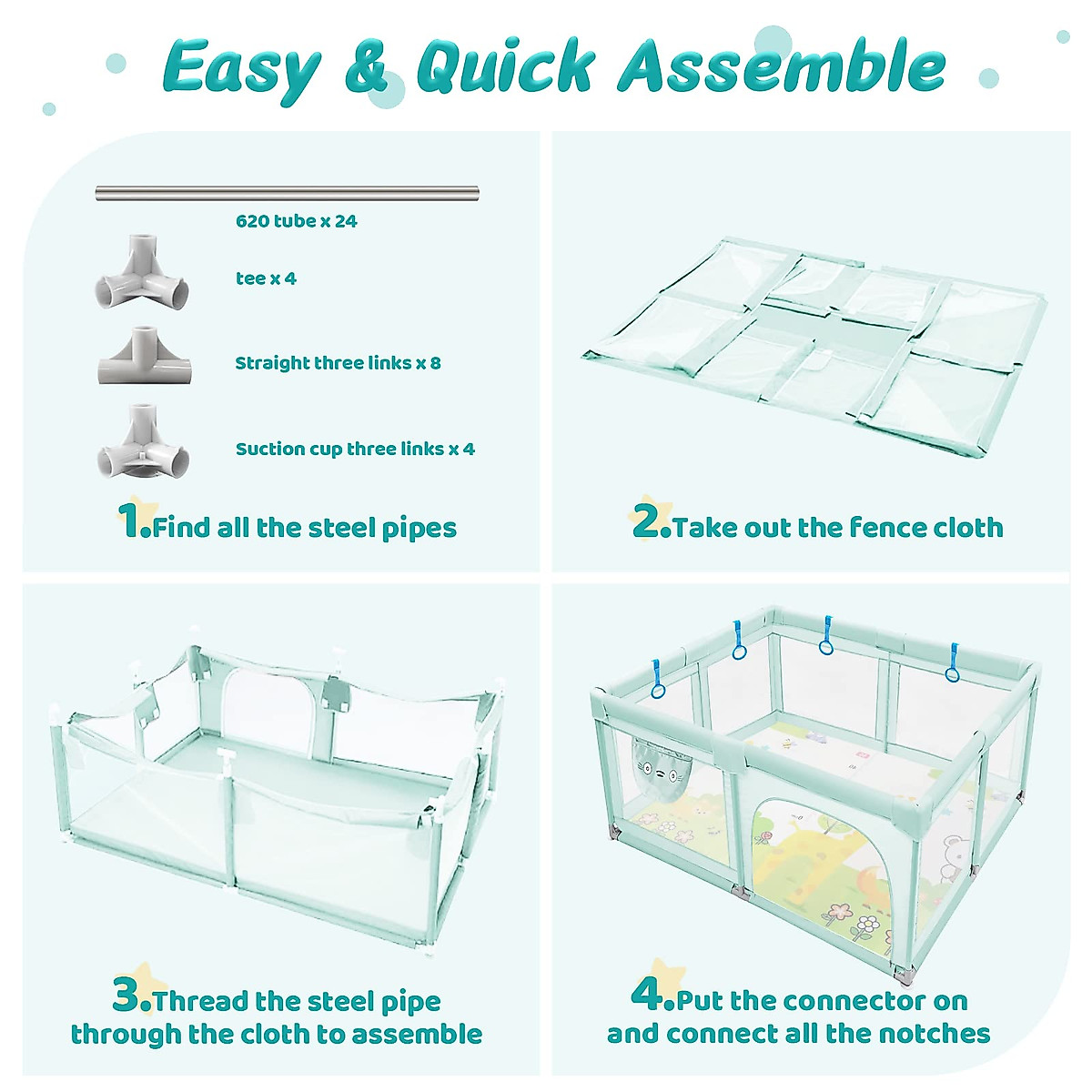 Easy & Quick Assemble

620 tube x 24

tee x 4

Straight three links x 8

Suction cup three links x 4

1.Find all the steel pipes

2.Take out the fence cloth

3.Thread the steel pipe through the cloth to assemble

4.Put the connector on and connect all the notches