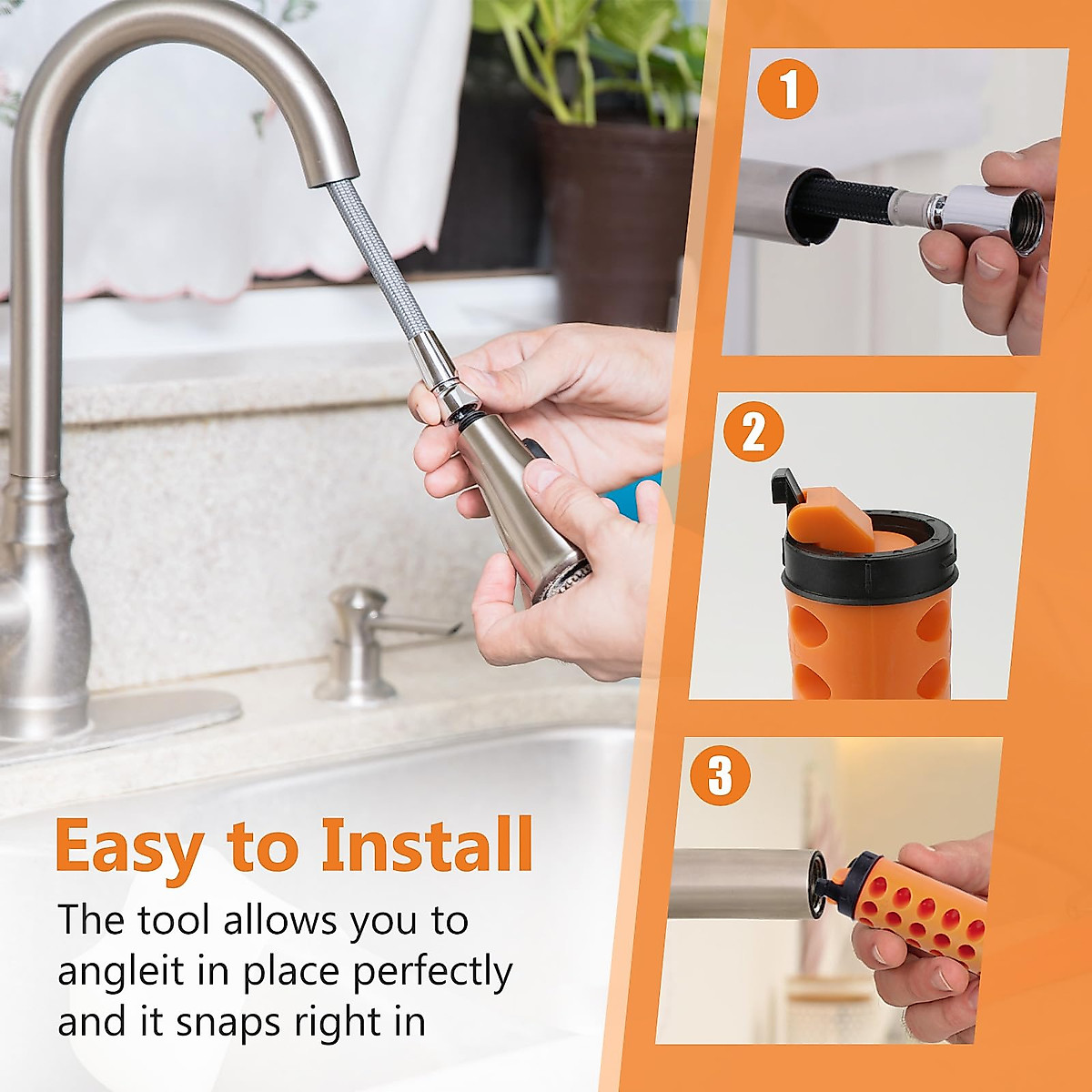 1

2

3

Easy to Install

The tool allows you to angleit in place perfectly and it snaps right in