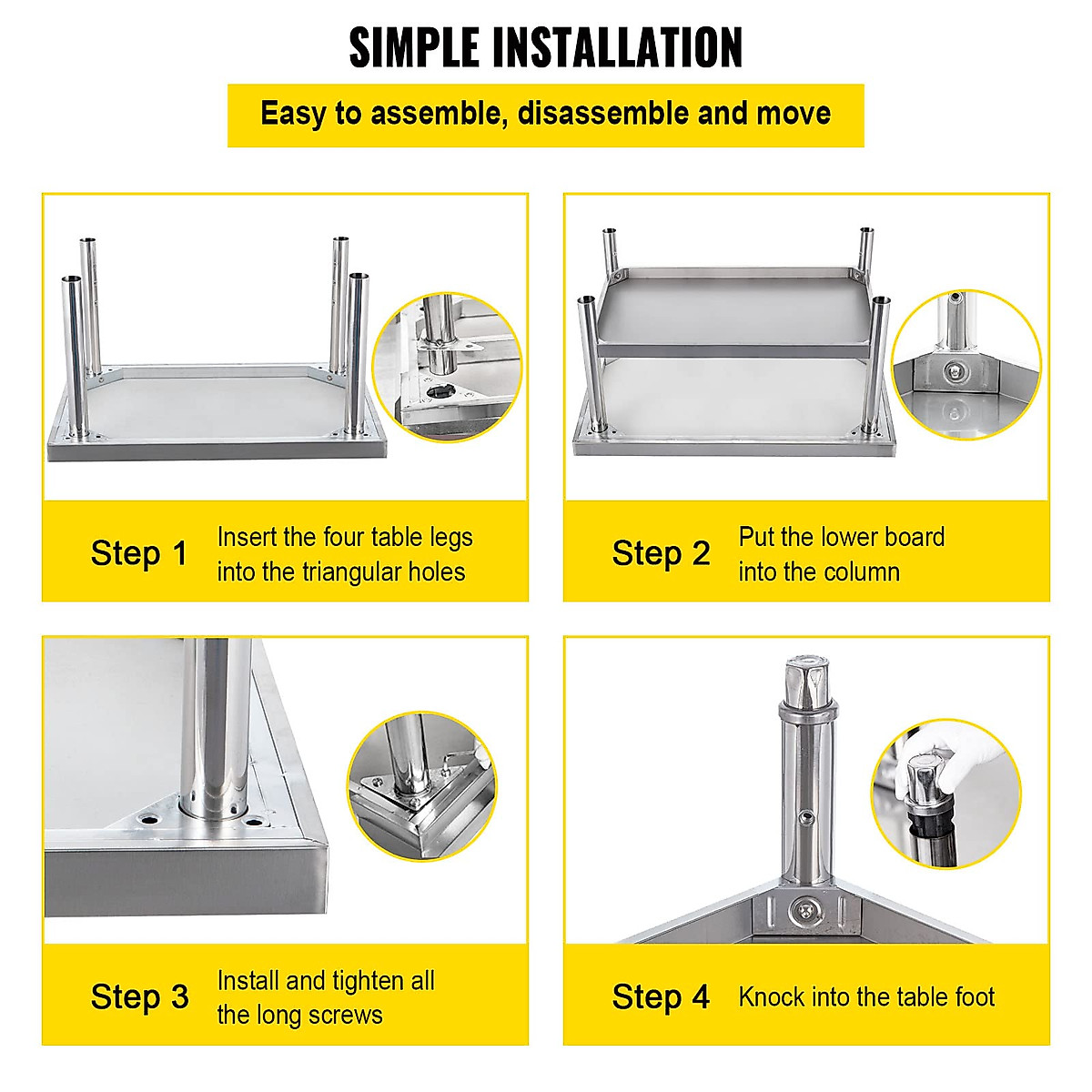 SIMPLE INSTALLATION

Easy to assemble, disassemble and move

Step 1 Insert the four table legs into the triangular holes

Step 2 Put the lower board into the column

Step 3 Install and tighten all the long screws

Step 4 Knock into the table foot