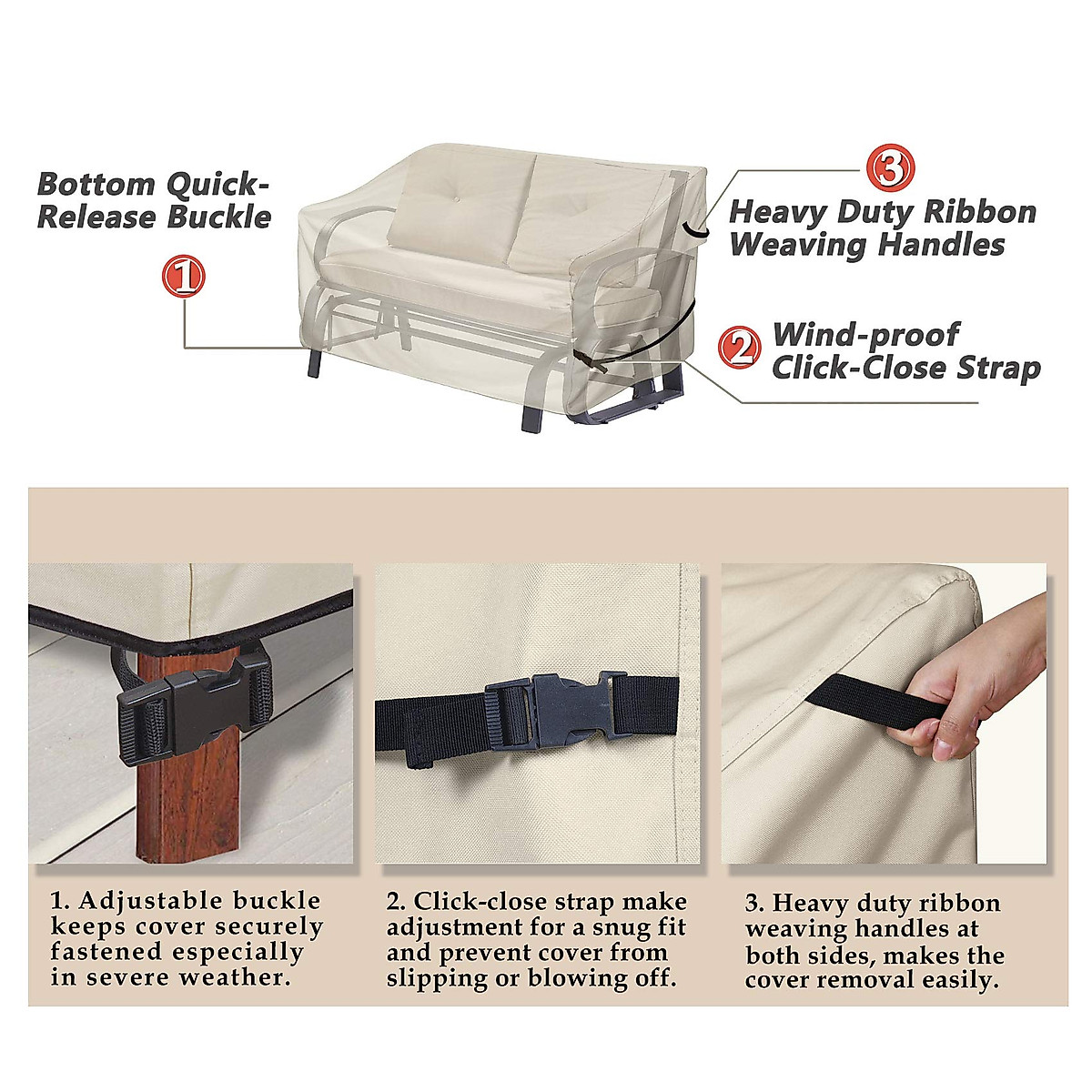 Bottom Quick-Release Buckle

1

3

Heavy Duty Ribbon Weaving Handles

2

Wind-proof Click-Close Strap

1. Adjustable buckle keeps cover securely fastened especially in severe weather.

2. Click-close strap make adjustment for a snug fit and prevent cover from slipping or blowing off.

3. Heavy duty ribbon weaving handles at both sides, makes the cover removal easily.