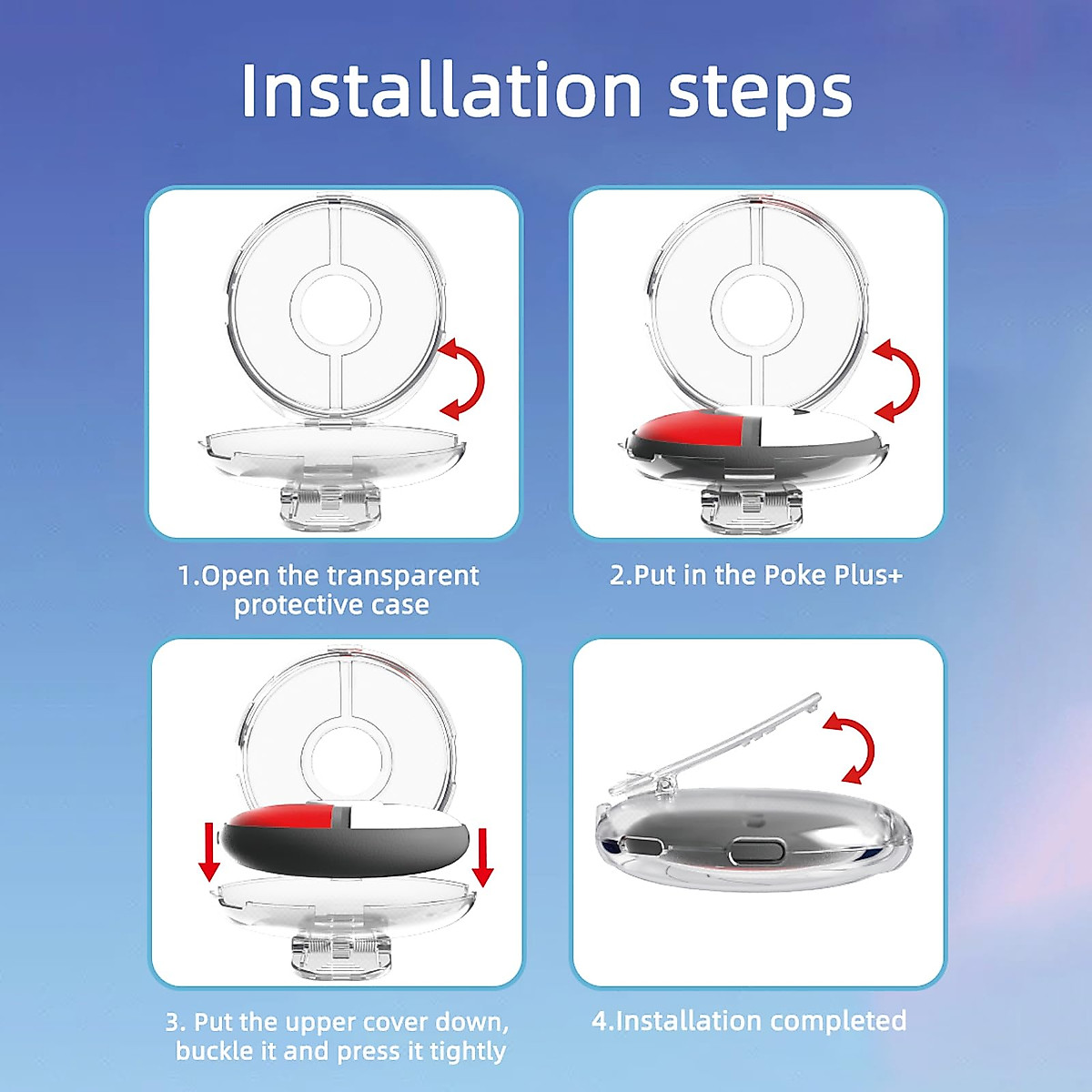 Installation steps

1.Open the transparent protective case

2.Put in the Poke Plus+

3. Put the upper cover down, buckle it and press it tightly

4.Installation completed