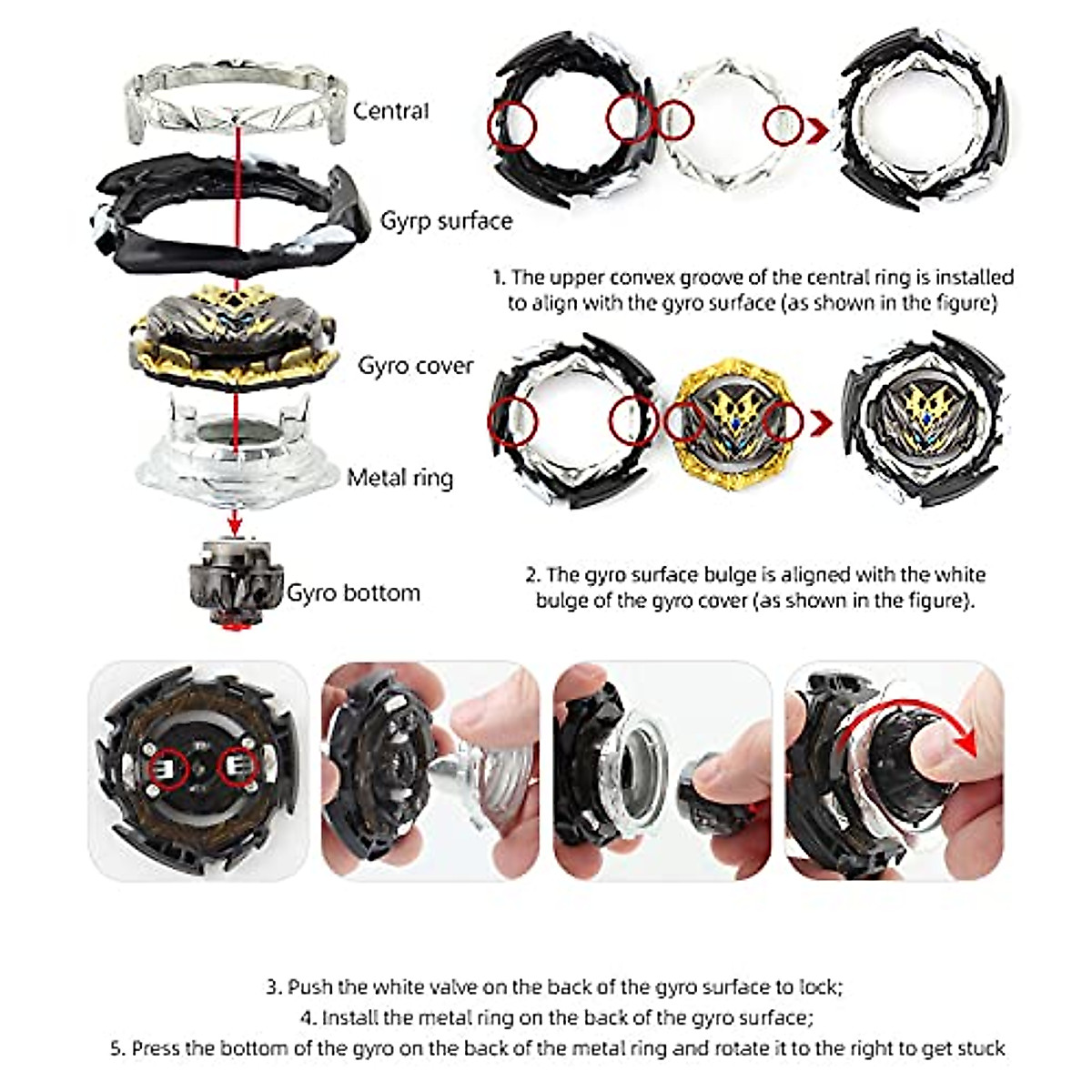 Central

Gyrp surface

Gyro cover

Metal ring

Gyro bottom

1. The upper convex groove of the central ring is installed to align with the gyro surface (as shown in the figure)

2. The gyro surface bulge is aligned with the white bulge of the gyro cover (as shown in the figure).

3. Push the white valve on the back of the gyro surface to lock;
4. Install the metal ring on the back of the gyro surface;
5. Press the bottom of the gyro on the back of the metal ring and rotate it to the right to get stuck