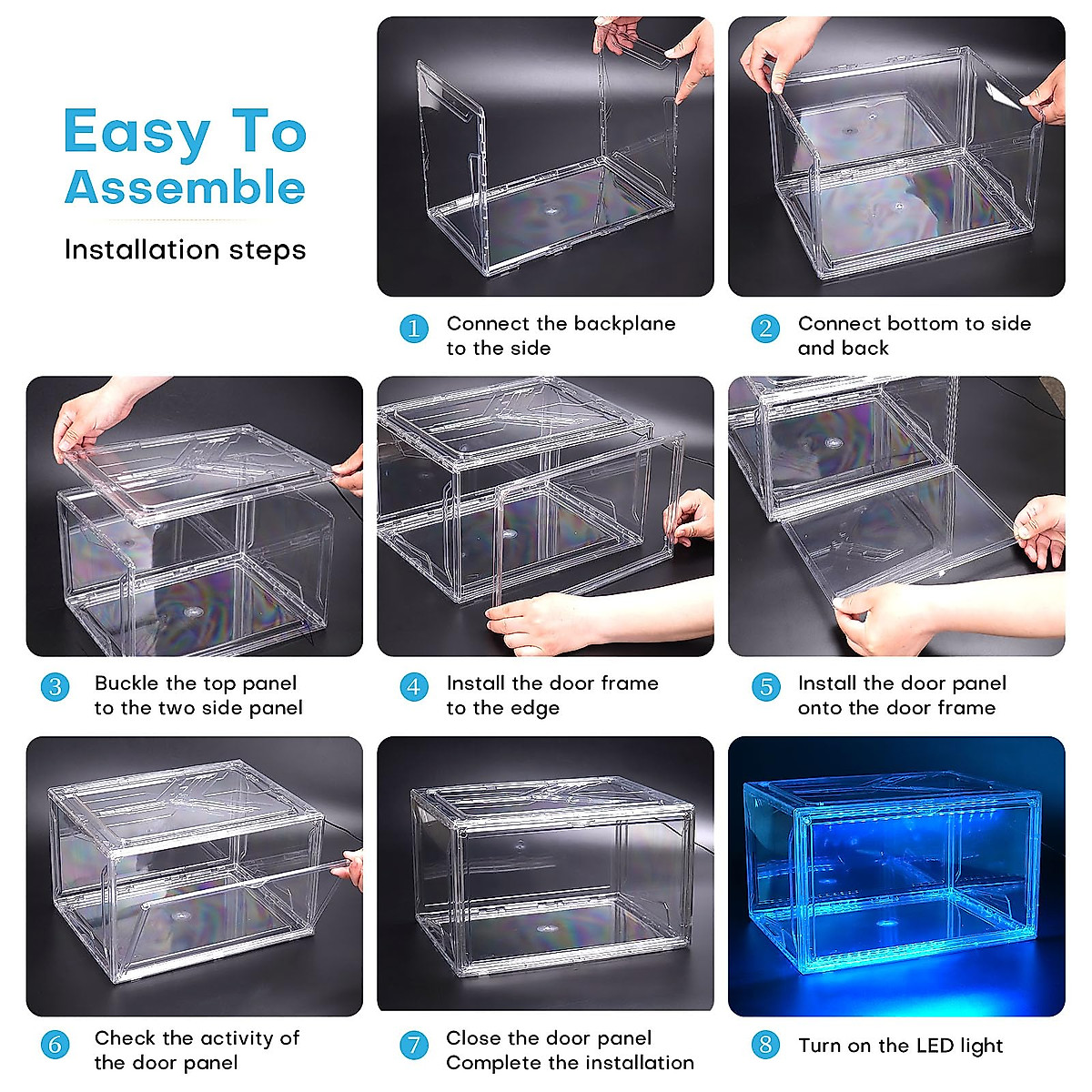 Easy To Assemble

Installation steps

1 Connect the backplane to the side

2 Connect bottom to side and back

3 Buckle the top panel to the two side panel

4 Install the door frame to the edge

5 Install the door panel onto the door frame

6 Check the activity of the door panel

7 Close the door panel Complete the installation

8 Turn on the LED light