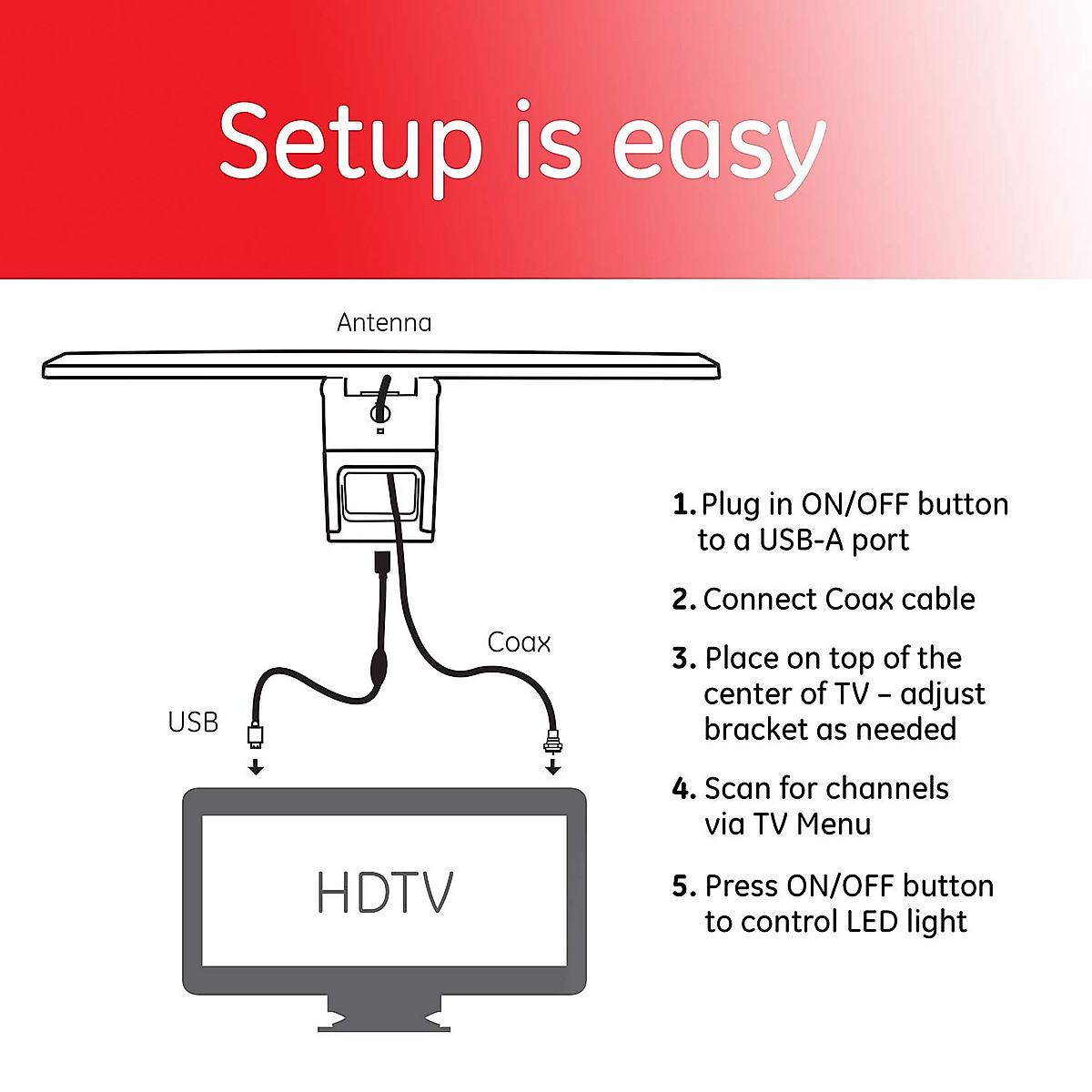 Setup is easy

Antenna

Coax

USB

HDTV

1. Plug in ON/OFF button to a USB-A port

2. Connect Coax cable

3. Place on top of the center of TV – adjust bracket as needed

4. Scan for channels via TV Menu

5. Press ON/OFF button to control LED light