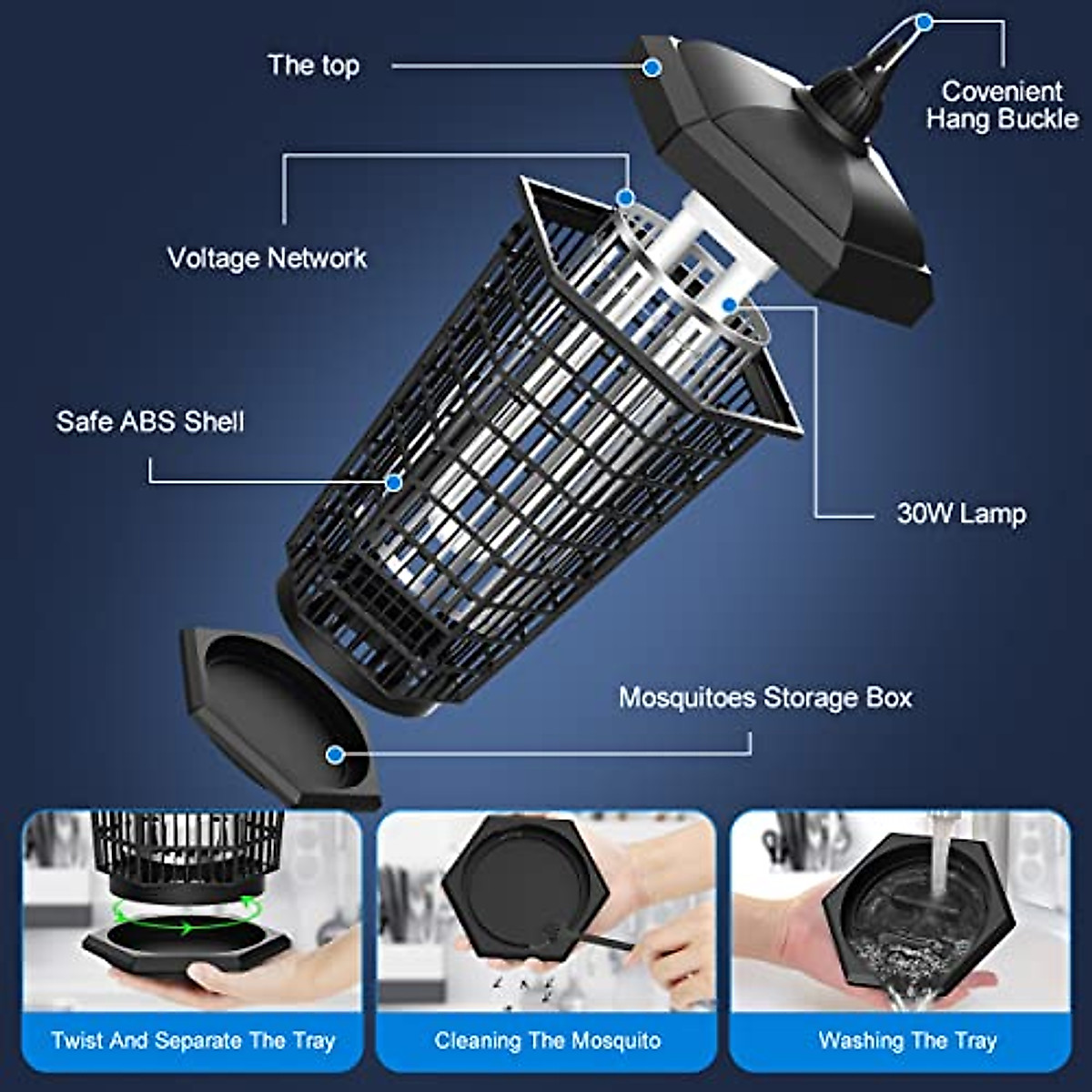 The top

Covenient Hang Buckle

Voltage Network

Safe ABS Shell

30W Lamp

Mosquitoes Storage Box

Twist And Separate The Tray

Cleaning The Mosquito

Washing The Tray