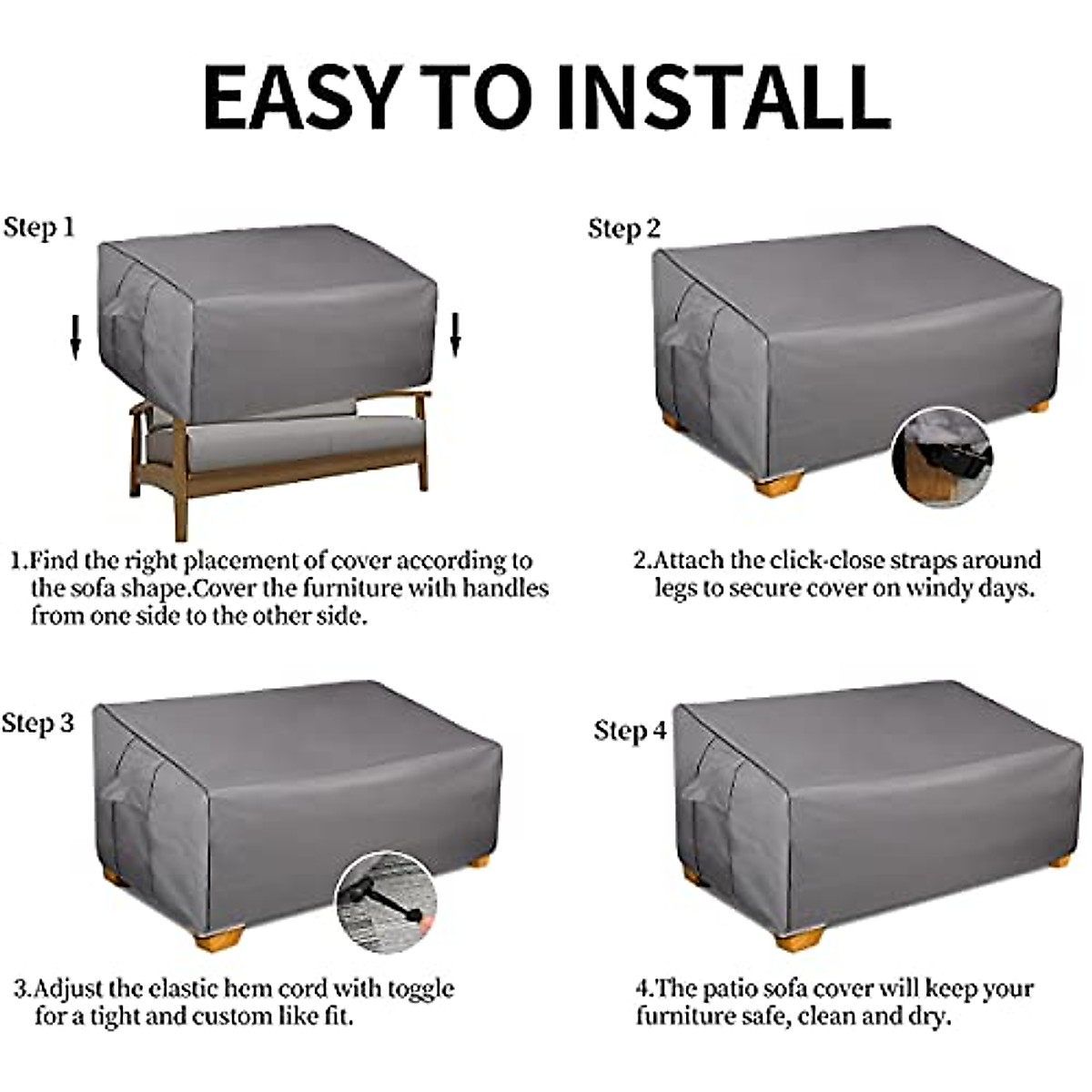 EASY TO INSTALL

Step 1

1.Find the right placement of cover according to the sofa shape.Cover the furniture with handles from one side to the other side.

Step 2

2.Attach the click-close straps around legs to secure cover on windy days.

Step 3

3.Adjust the elastic hem cord with toggle for a tight and custom like fit.

Step 4

4.The patio sofa cover will keep your furniture safe, clean and dry.