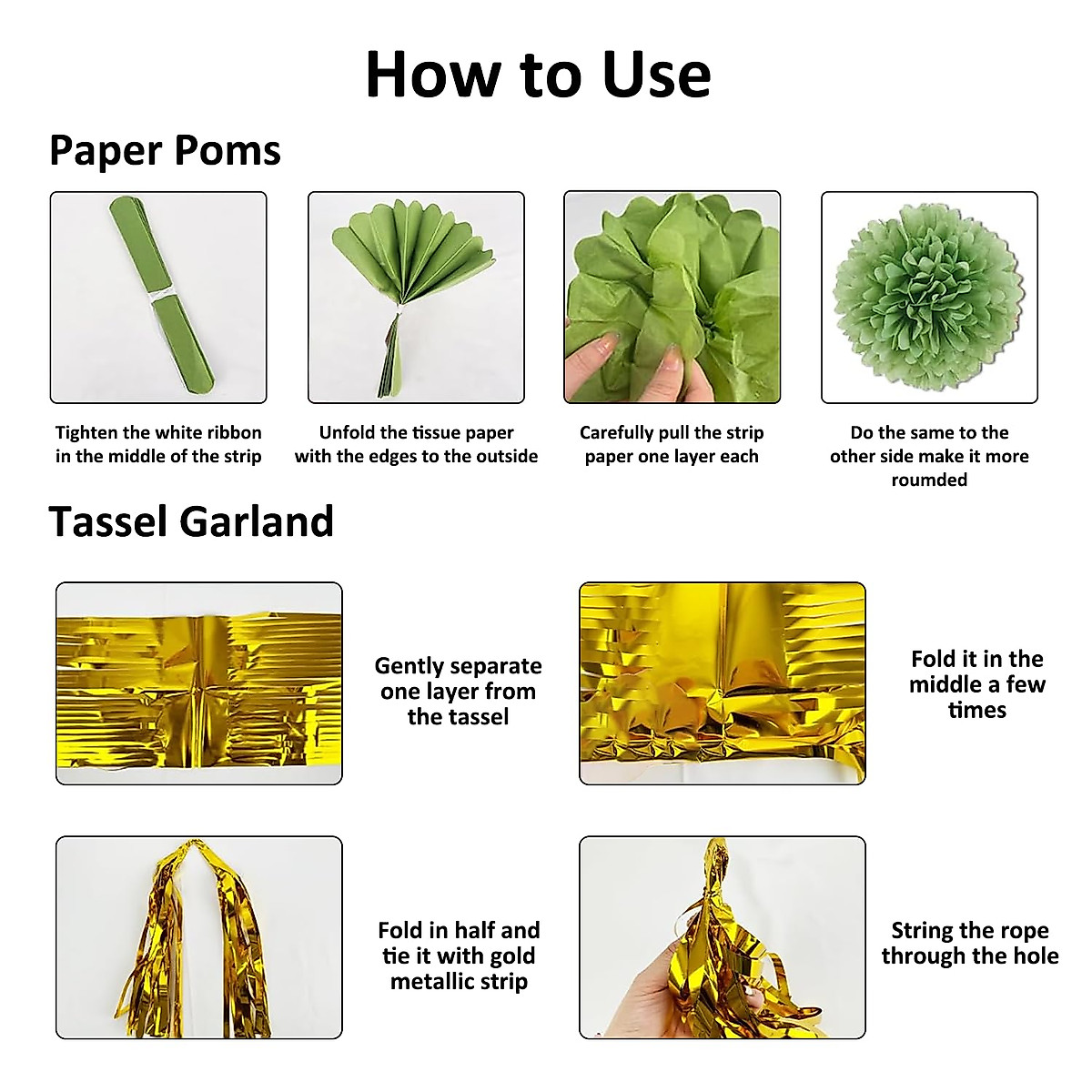 How to Use

Paper Poms

Tighten the white ribbon in the middle of the strip

Unfold the tissue paper with the edges to the outside

Carefully pull the strip paper one layer each

Do the same to the other side make it more roumded

Tassel Garland

Gently separate one layer from the tassel

Fold it in the middle a few times

Fold in half and tie it with gold metallic strip

String the rope through the hole