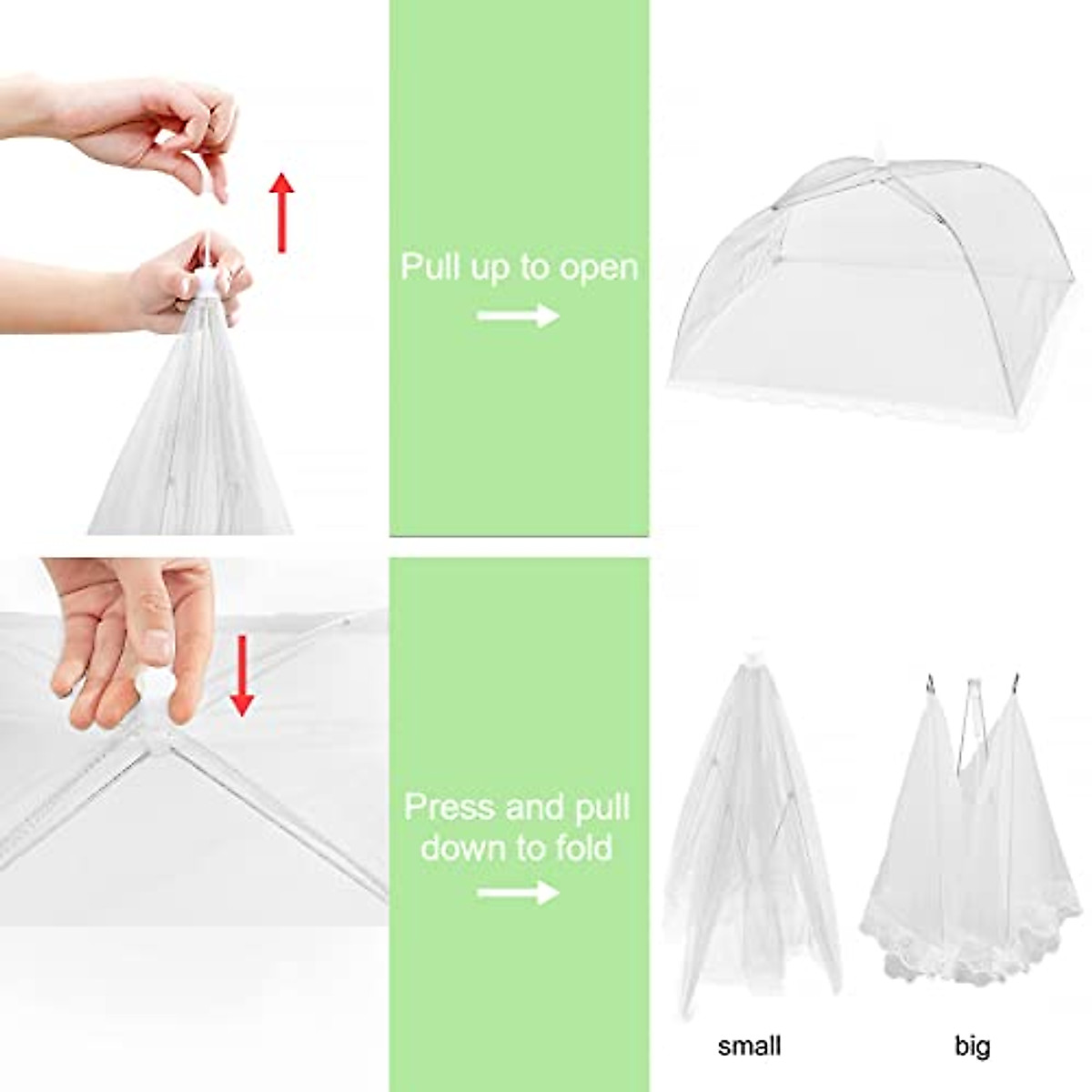 Pull up to open

Press and pull down to fold

small

big