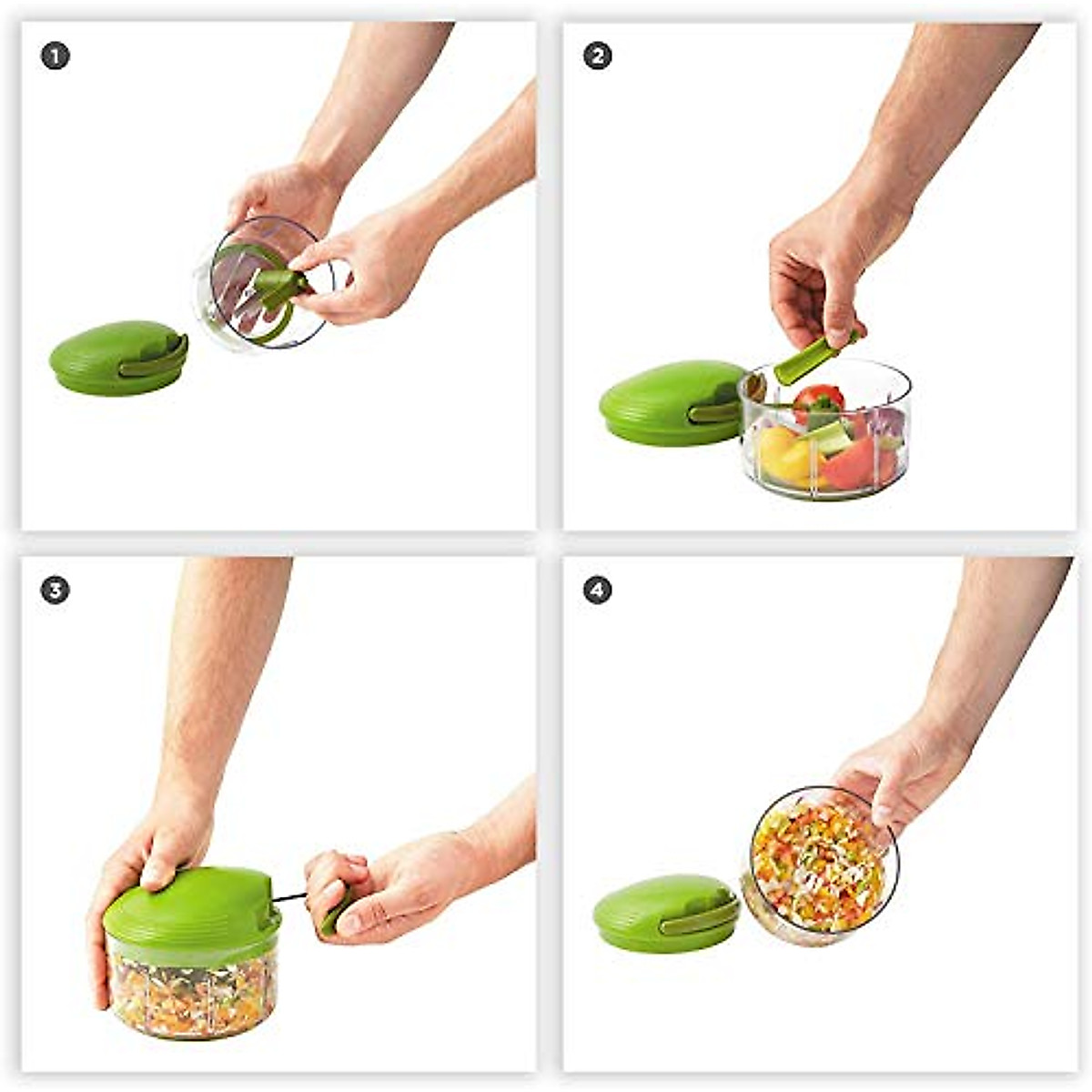 1

2

3

4