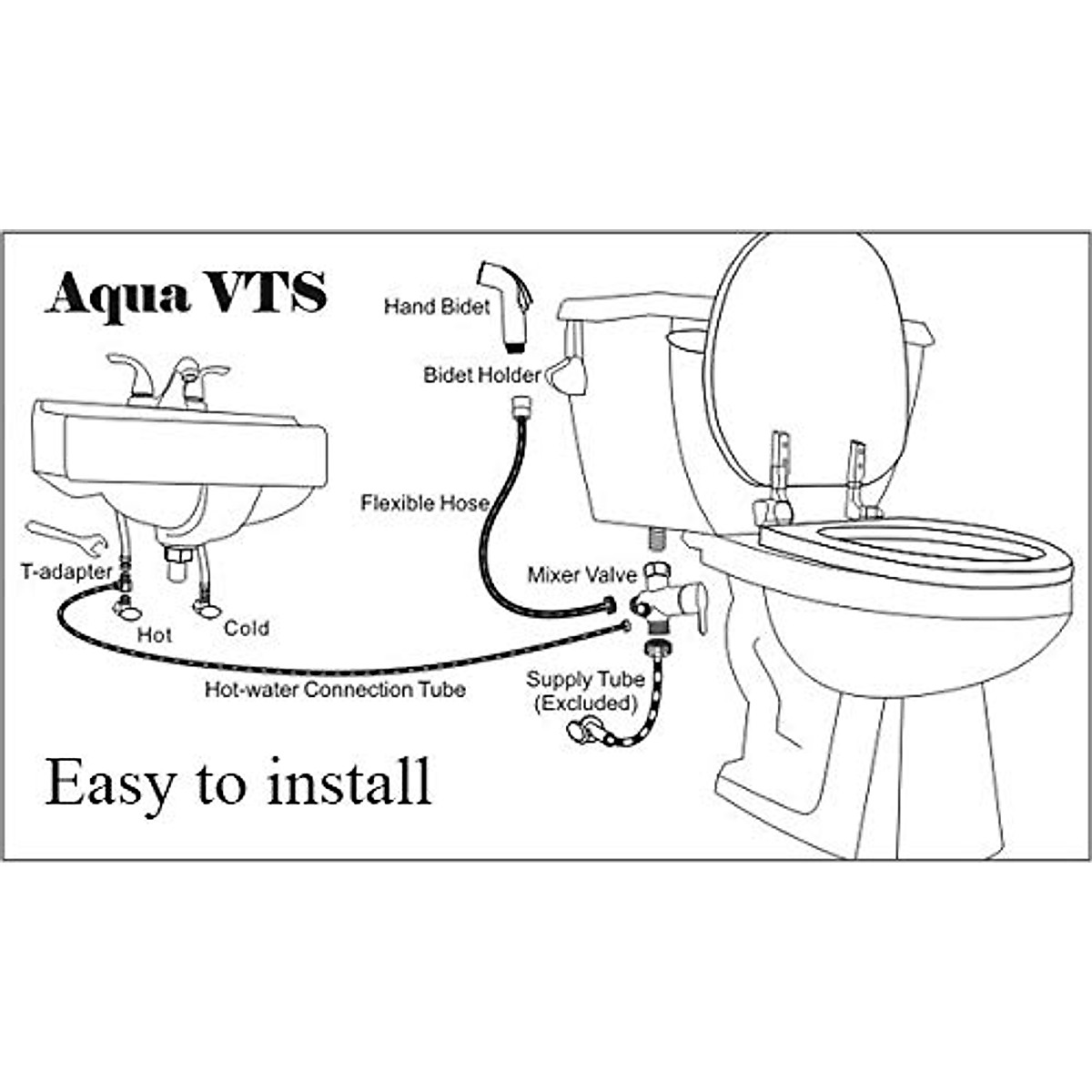 Aqua VTS

Hand Bidet

Bidet Holder

Flexible Hose

T-adapter

Hot

Cold

Mixer Valve

Hot-water Connection Tube

Supply Tube (Excluded)

Easy to install