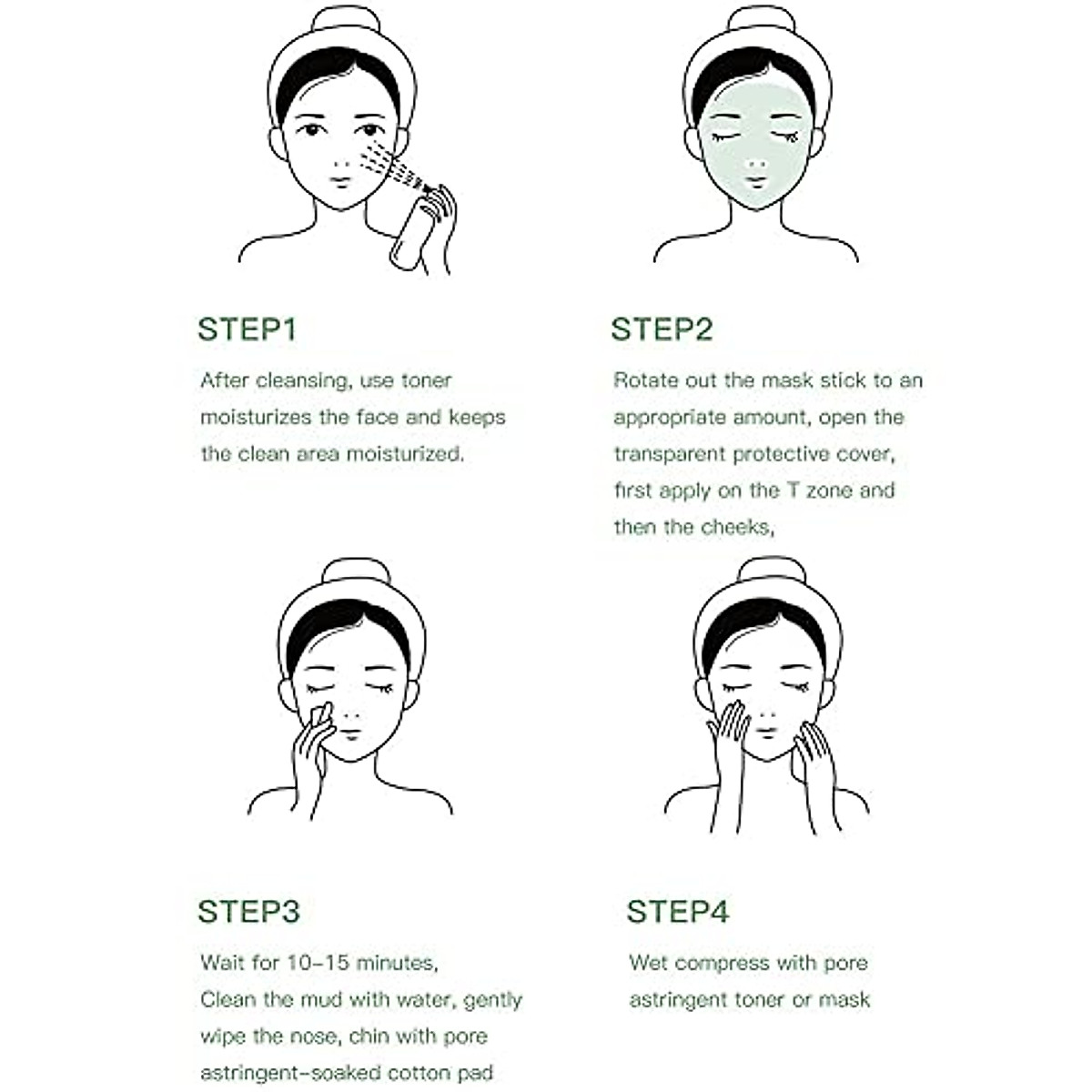 STEP1

After cleansing, use toner moisturizes the face and keeps the clean area moisturized.

STEP2

Rotate out the mask stick to an appropriate amount, open the transparent protective cover, first apply on the T zone and then the cheeks,

STEP3

Wait for 10-15 minutes,
Clean the mud with water, gently wipe the nose, chin with pore astringent-soaked cotton pad

STEP4

Wet compress with pore astringent toner or mask