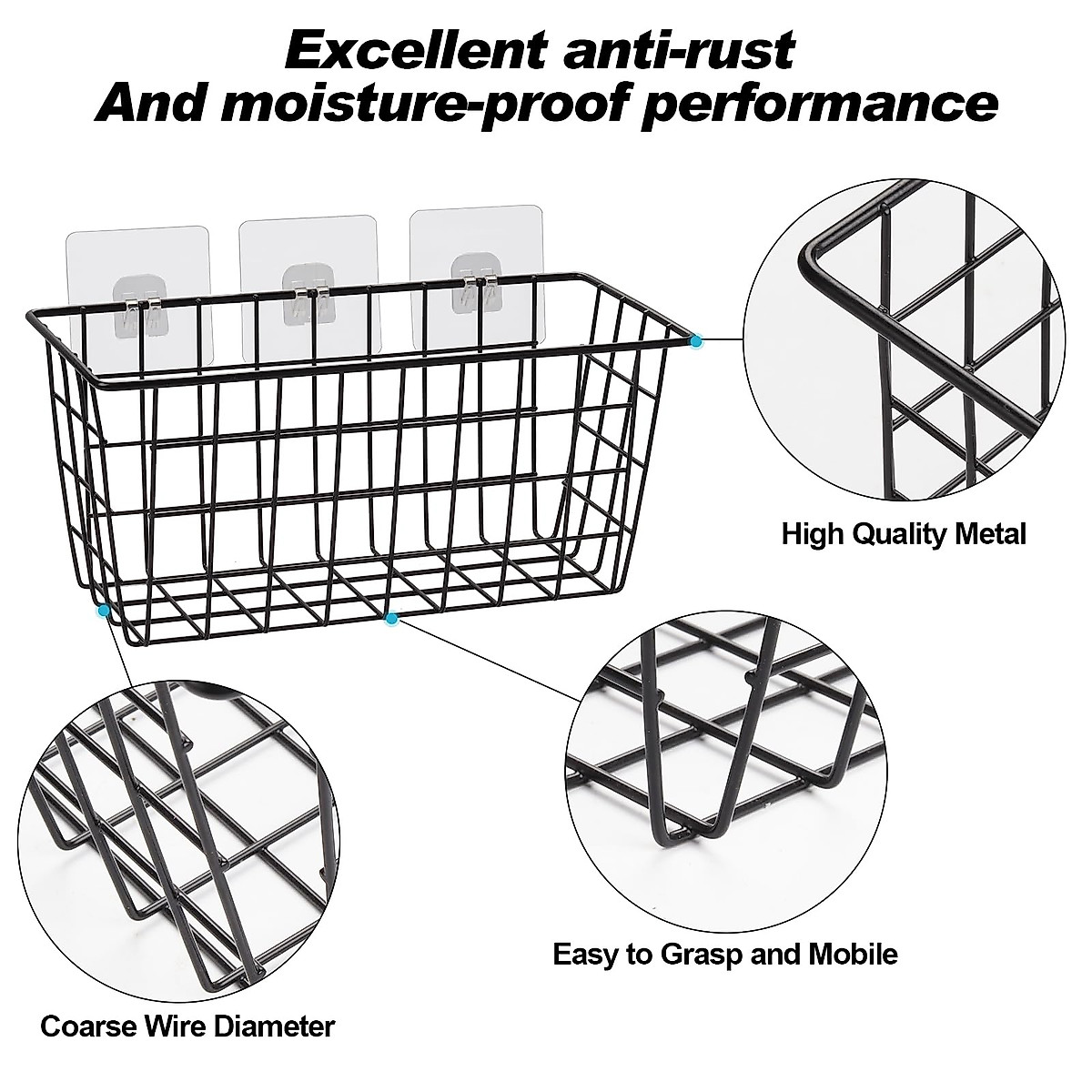 Excellent anti-rust
And moisture-proof performance

High Quality Metal

Easy to Grasp and Mobile

Coarse Wire Diameter