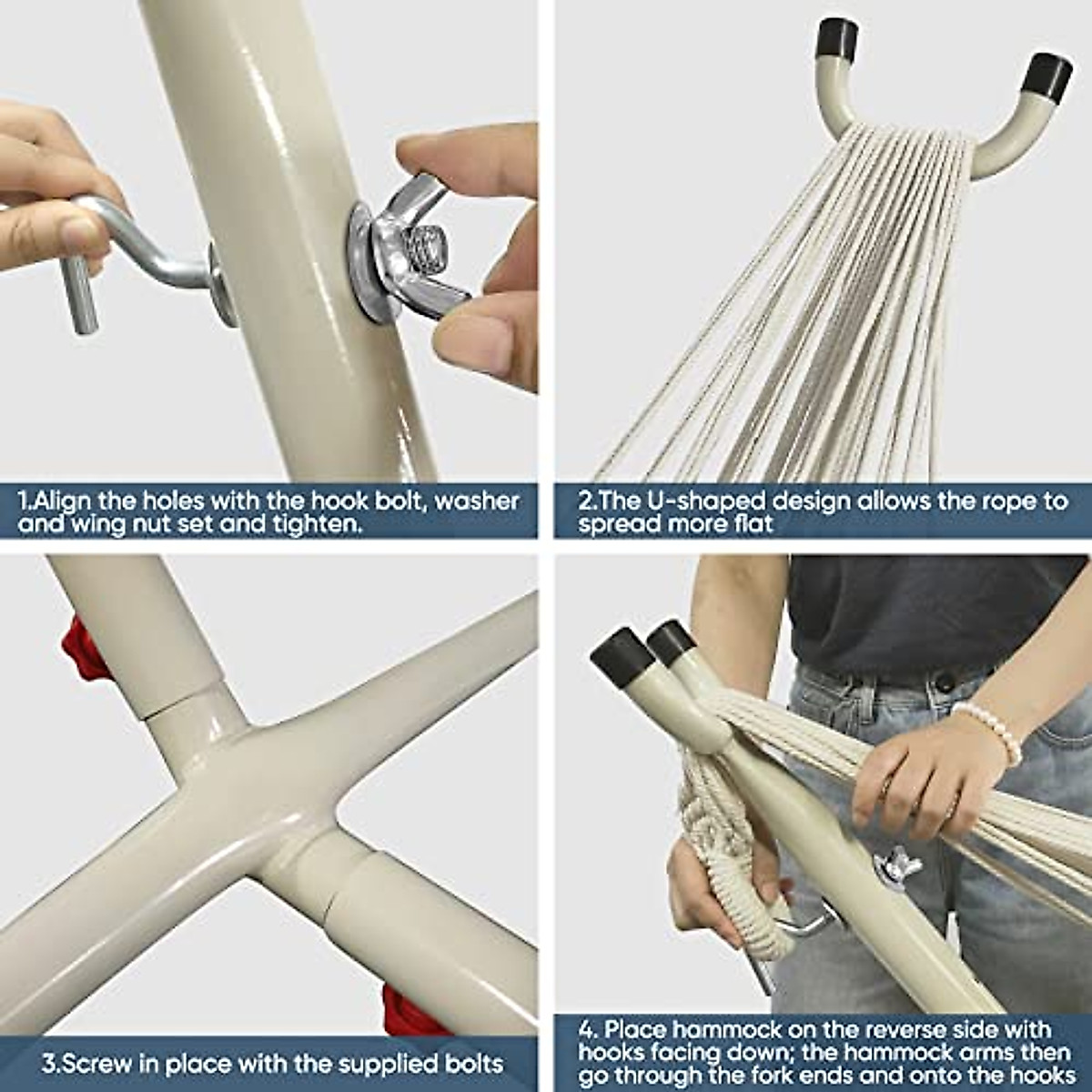 1.Align the holes with the hook bolt, washer and wing nut set and tighten.

2.The U-shaped design allows the rope to spread more flat

3.Screw in place with the supplied bolts

4. Place hammock on the reverse side with hooks facing down; the hammock arms then go through the fork ends and onto the hooks