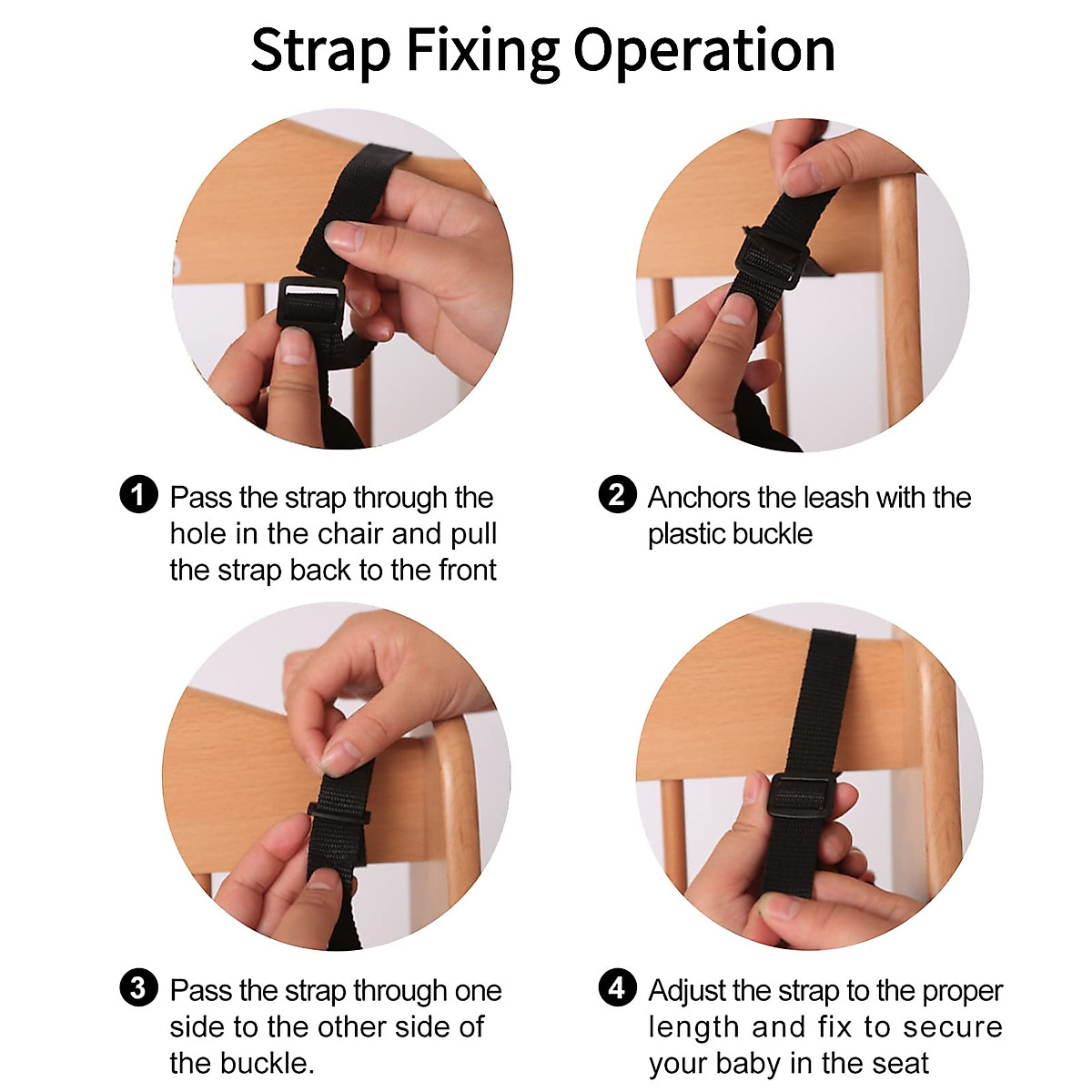 Strap Fixing Operation

1 Pass the strap through the hole in the chair and pull the strap back to the front

2 Anchors the leash with the plastic buckle

3 Pass the strap through one side to the other side of the buckle.

4 Adjust the strap to the proper length and fix to secure your baby in the seat