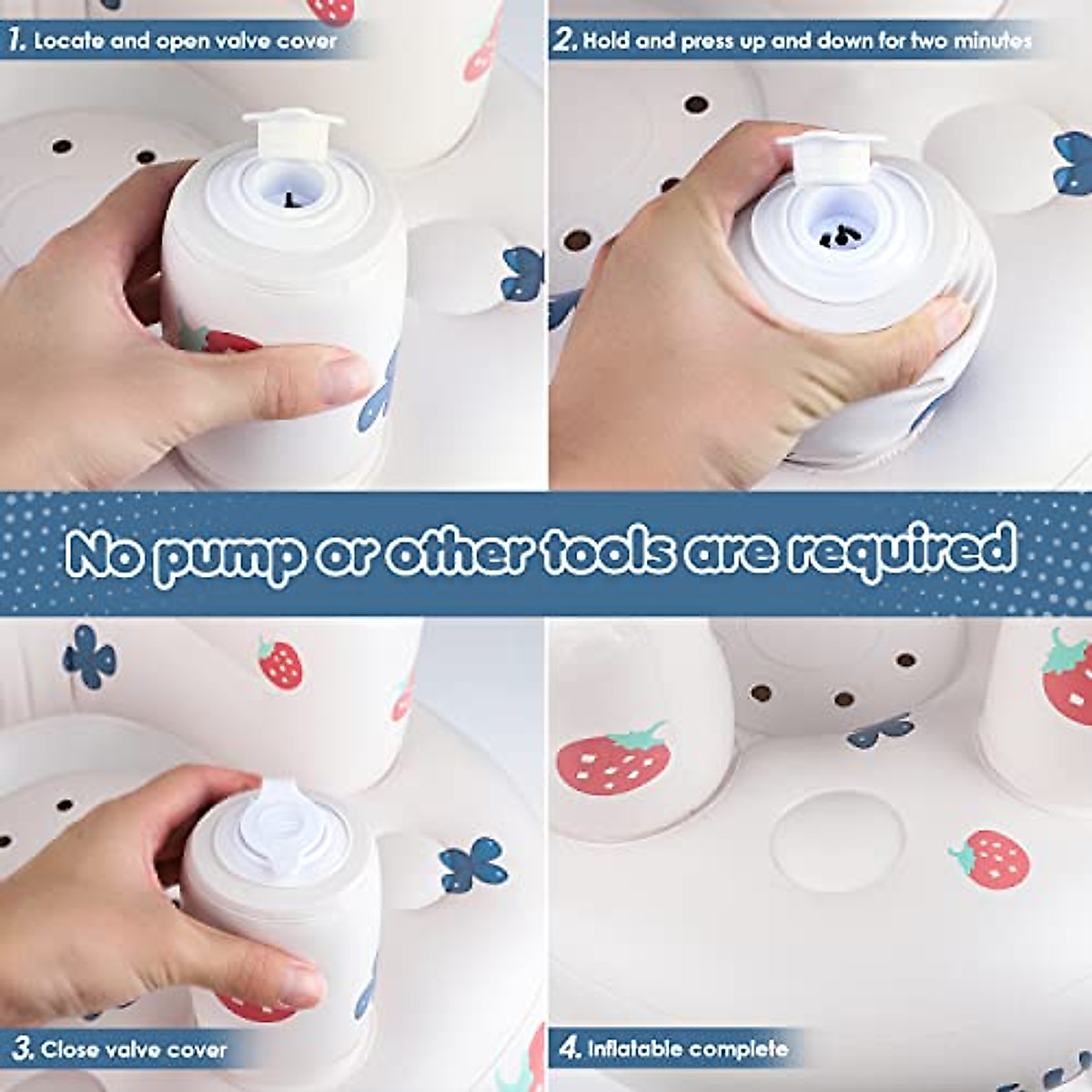 1. Locate and open valve cover

2. Hold and press up and down for two minutes

No pump or other tools are required

3. Close valve cover

4. Inflatable complete