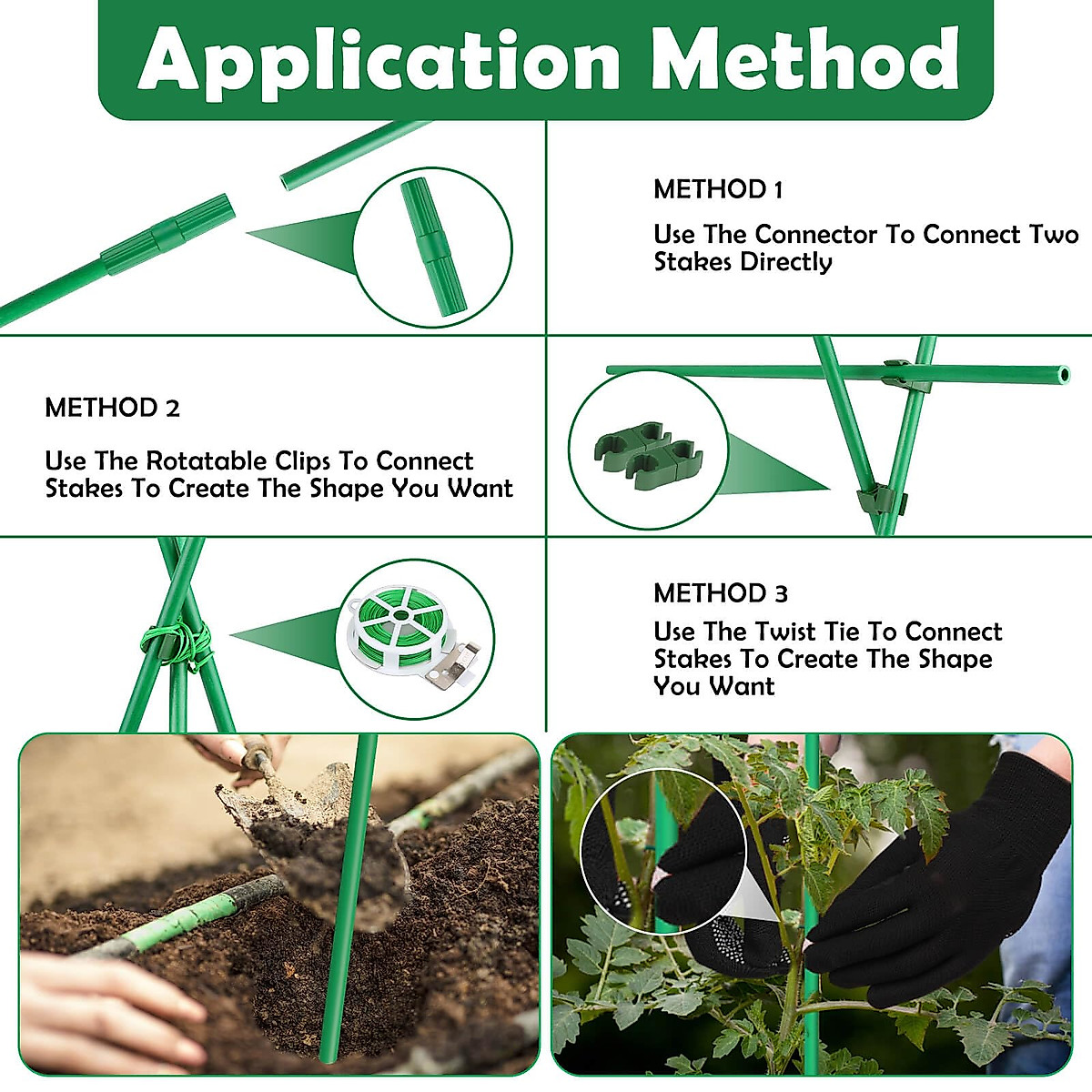 Application Method

METHOD 1

Use The Connector To Connect Two Stakes Directly

METHOD 2

Use The Rotatable Clips To Connect Stakes To Create The Shape You Want

METHOD 3

Use The Twist Tie To Connect Stakes To Create The Shape You Want