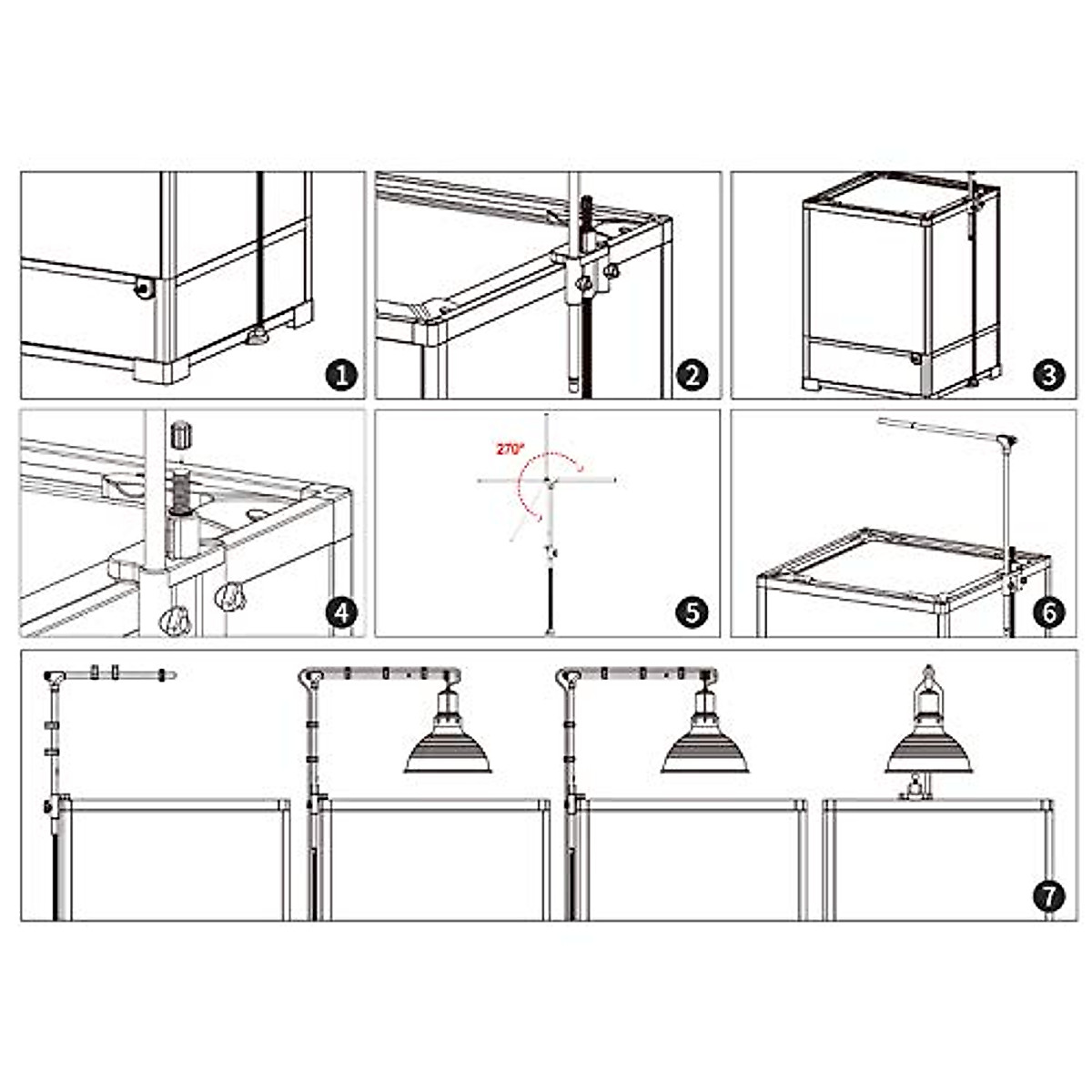 1

2

3

4

270°

5

6

7