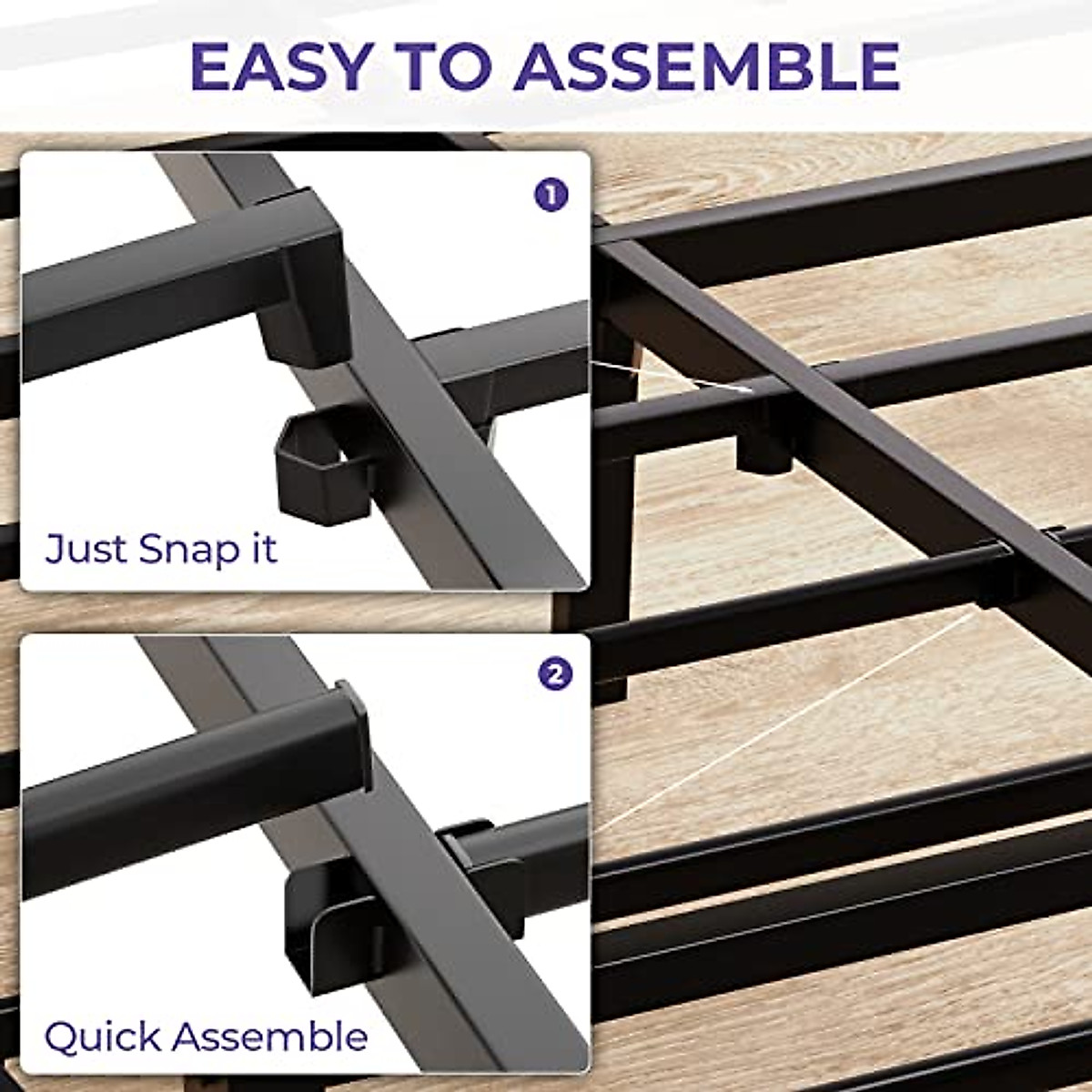 EASY TO ASSEMBLE

1

Just Snap it

2

Quick Assemble