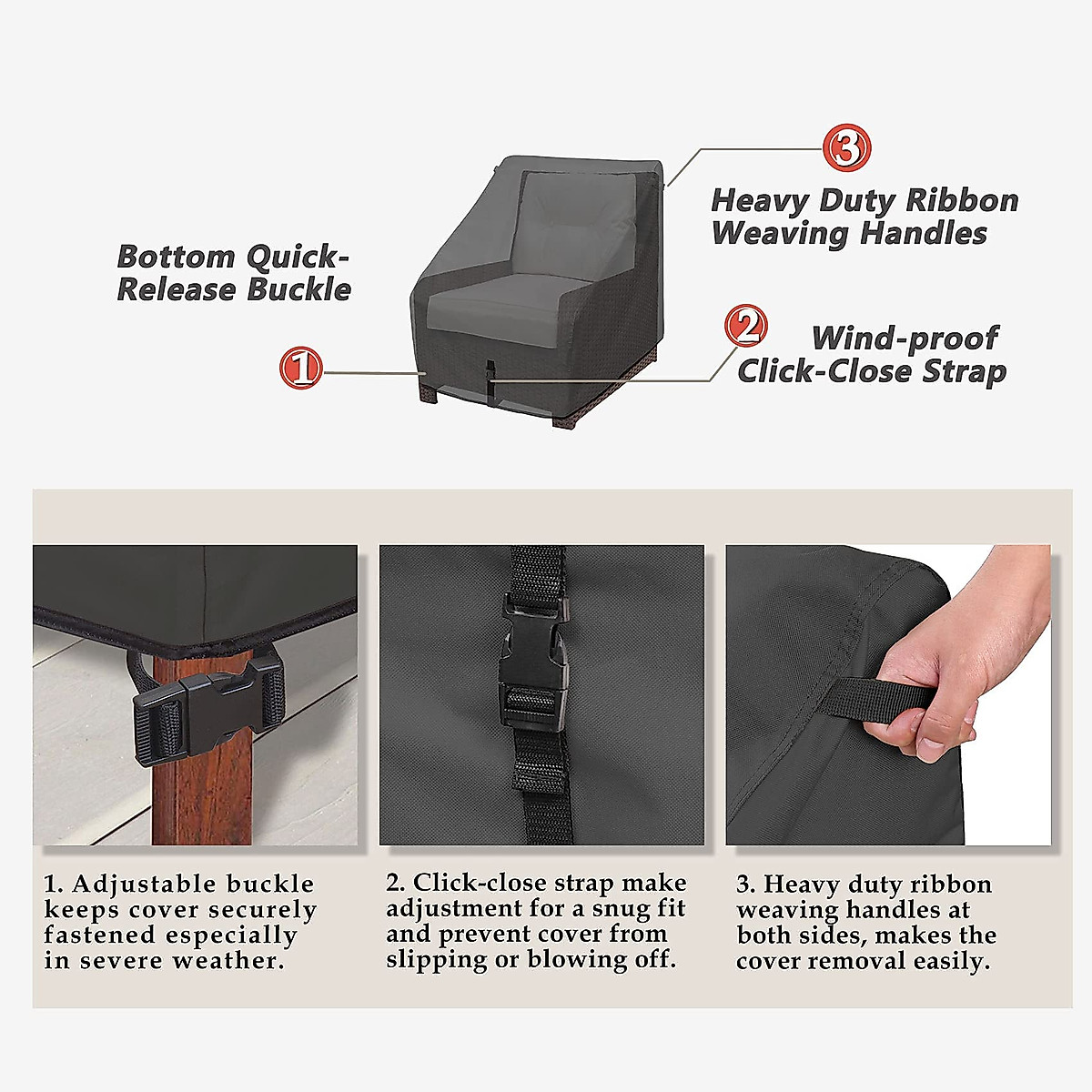 3
Heavy Duty Ribbon Weaving Handles

Bottom Quick-Release Buckle

2
Wind-proof Click-Close Strap

1

1. Adjustable buckle keeps cover securely fastened especially in severe weather.

2. Click-close strap make adjustment for a snug fit and prevent cover from slipping or blowing off.

3. Heavy duty ribbon weaving handles at both sides, makes the cover removal easily.