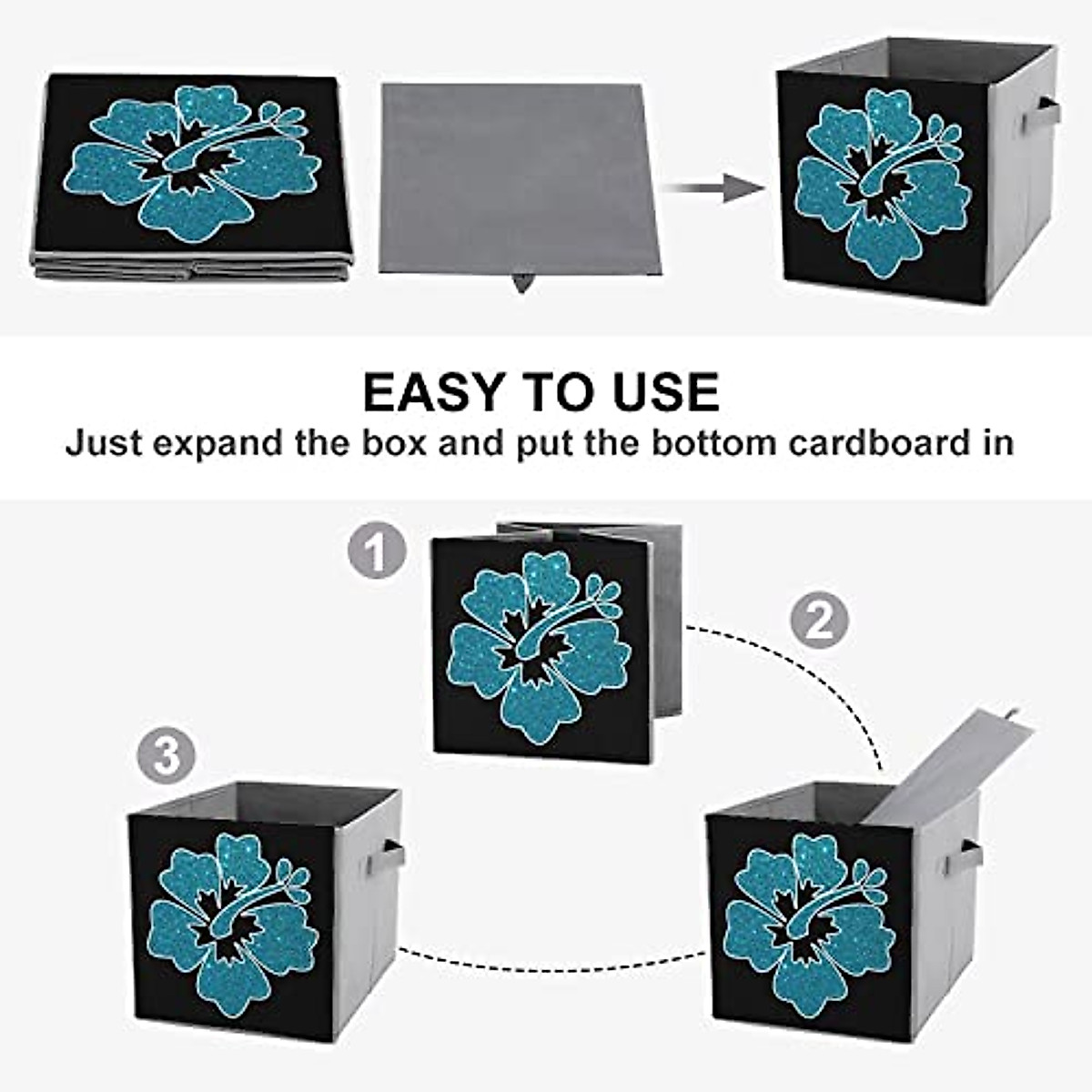 EASY TO USE
Just expand the box and put the bottom cardboard in

1

2

3