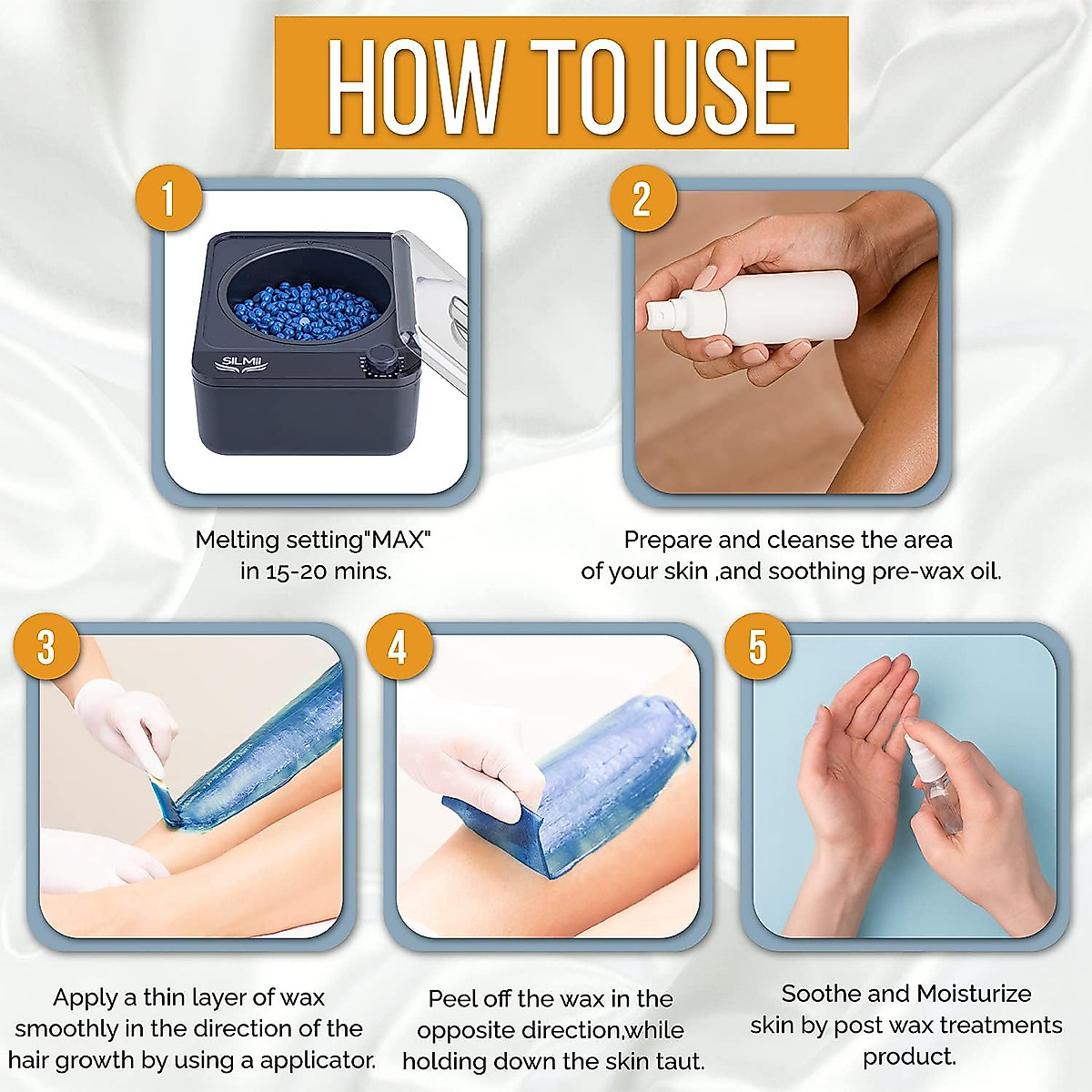 HOW TO USE

1

SILMII

Melting setting"MAX" in 15-20 mins.

2

Prepare and cleanse the area of your skin ,and soothing pre-wax oil.

3

Apply a thin layer of wax smoothly in the direction of the hair growth by using a applicator.

4

Peel off the wax in the opposite direction,while holding down the skin taut.

5

Soothe and Moisturize skin by post wax treatments product.