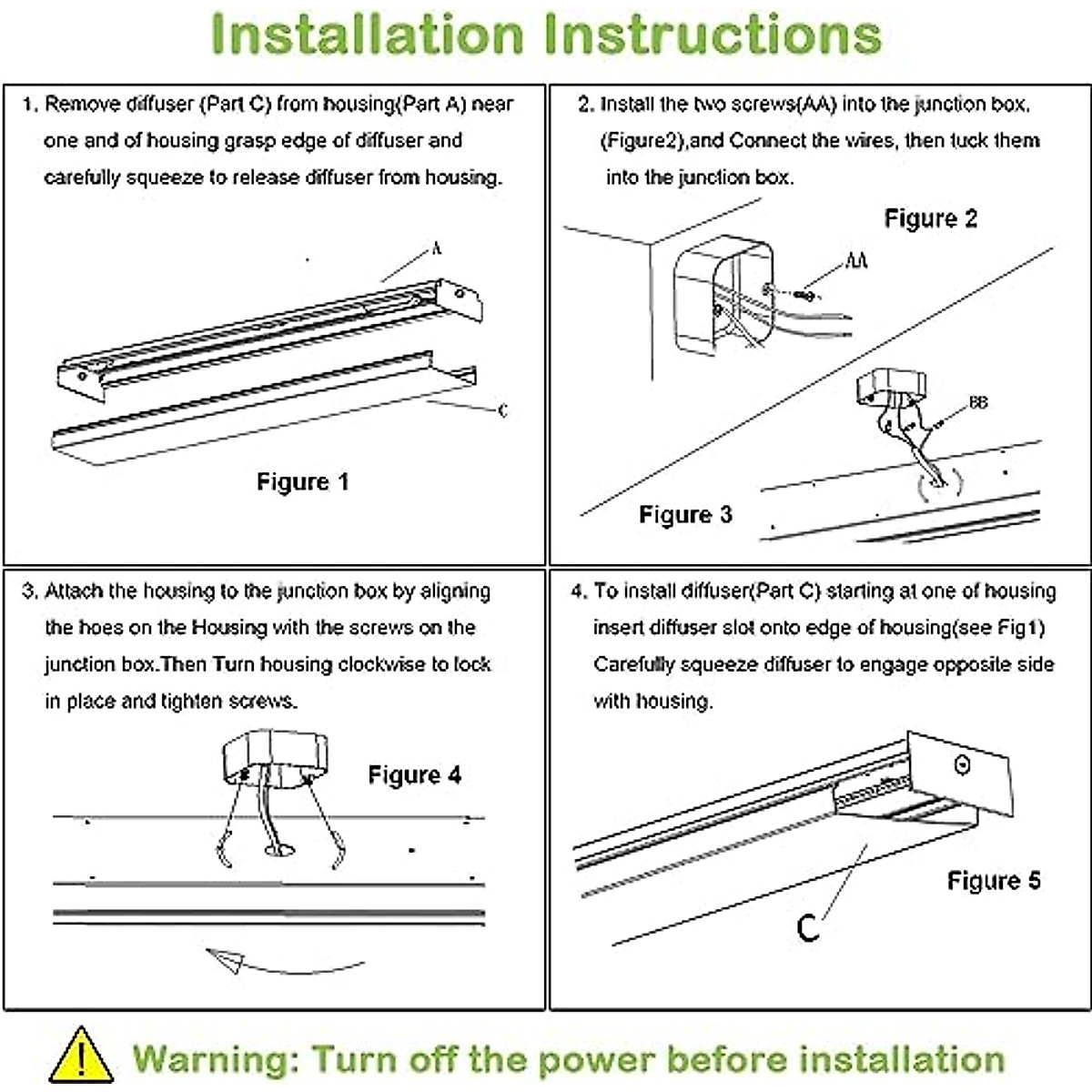 Installation Instructions

1. Remove diffuser (Part C) from housing(Part A) near one and of housing grasp edge of diffuser and carefully squeeze to release diffuser from housing.

A

C

Figure 1

2. Install the two screws(AA) into the junction box. (Figure2),and Connect the wires, then tuck them into the junction box.

Figure 2

AA

BB

Figure 3

3. Attach the housing to the junction box by aligning the hoes on the Housing with the screws on the junction box.Then Turn housing clockwise to lock in place and tighten screws.

Figure 4

4. To install diffuser(Part C) starting at one of housing insert diffuser slot onto edge of housing(see Fig1) Carefully squeeze diffuser to engage opposite side with housing.

Figure 5

C

Warning: Turn off the power before installation