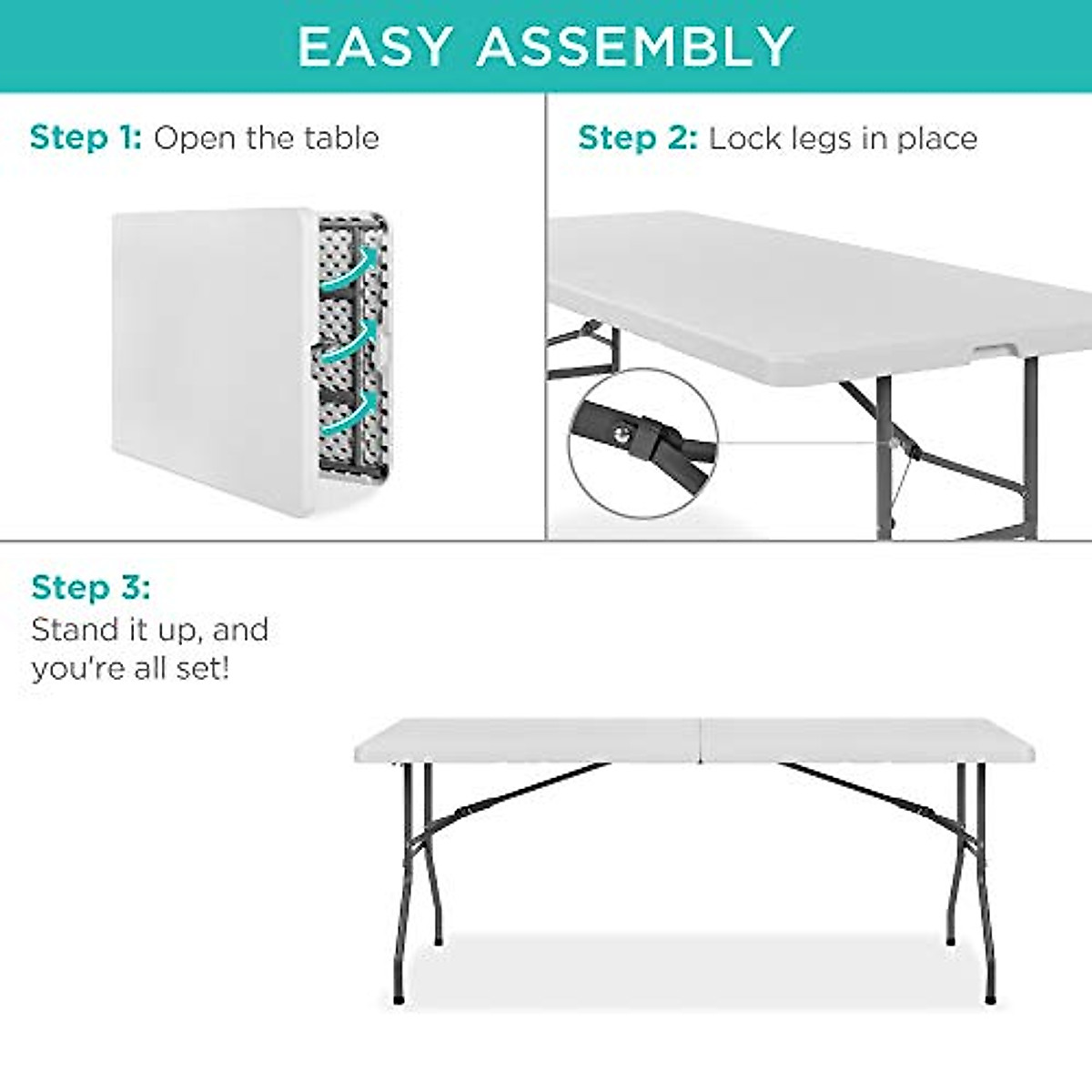 EASY ASSEMBLY

Step 1: Open the table

Step 2: Lock legs in place

Step 3:
Stand it up, and you're all set!